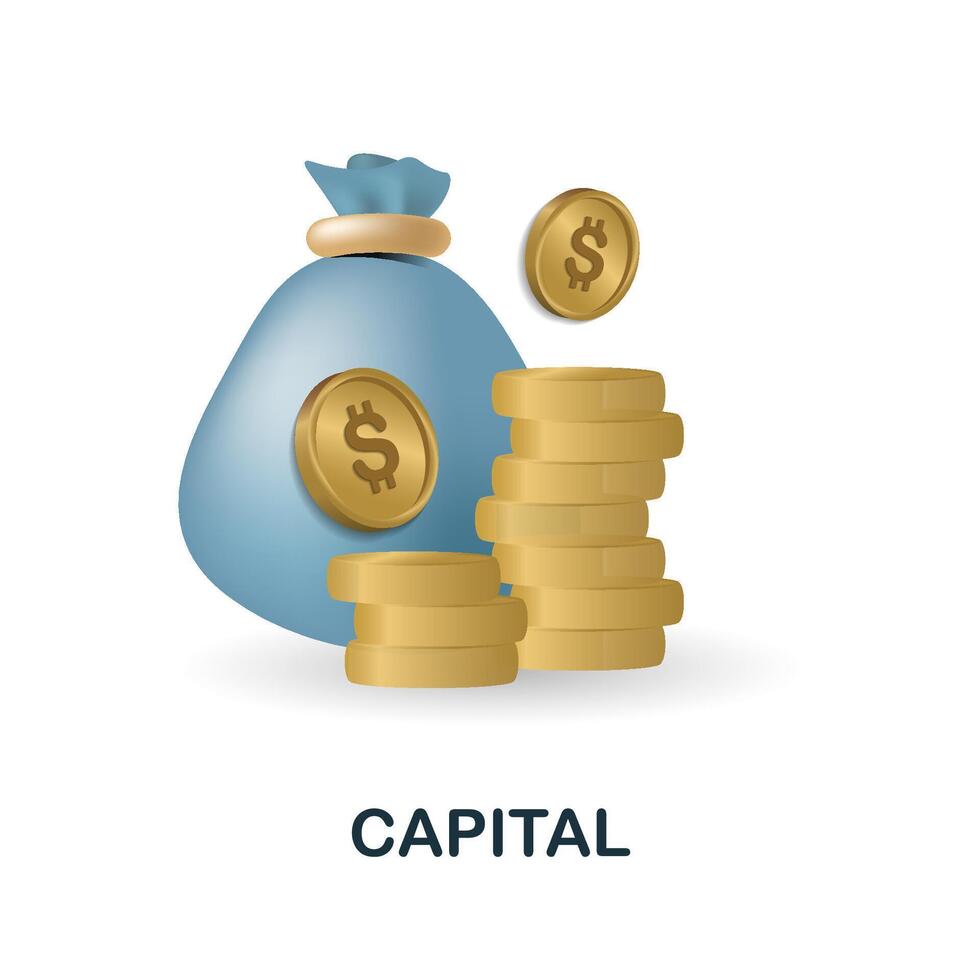 $

$

CAPITAL