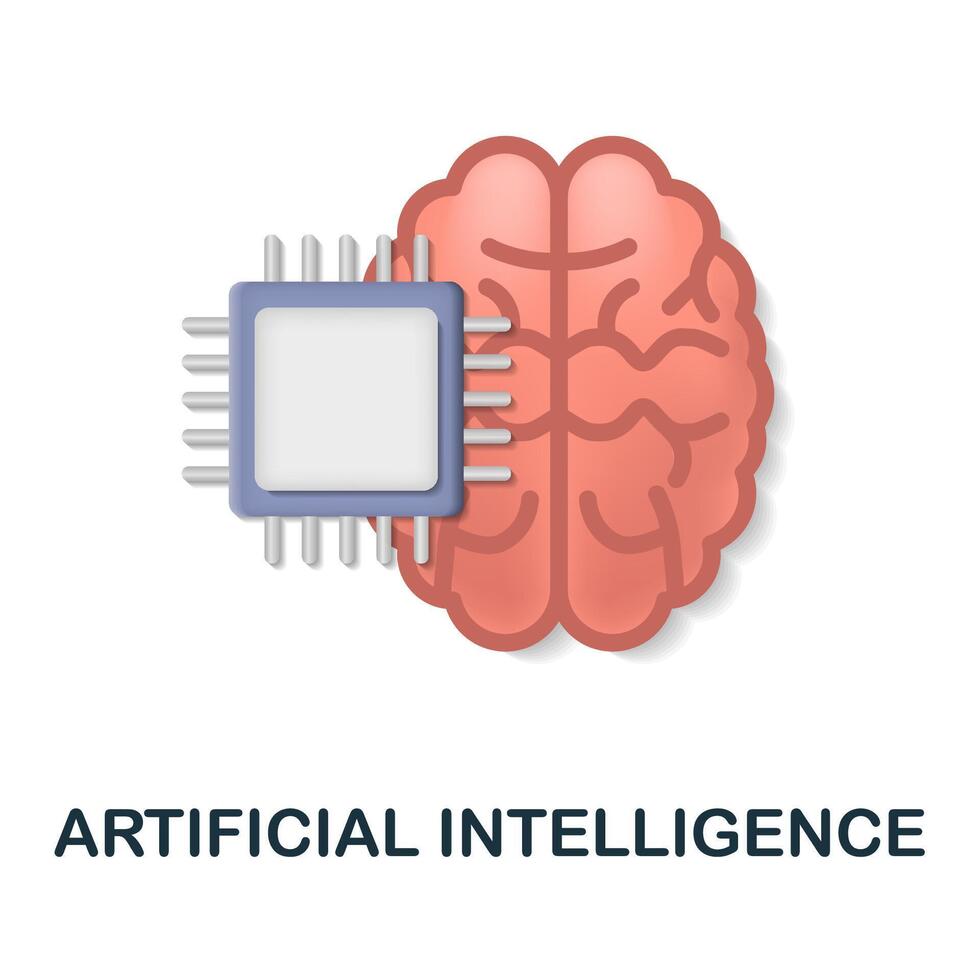 ARTIFICIAL INTELLIGENCE