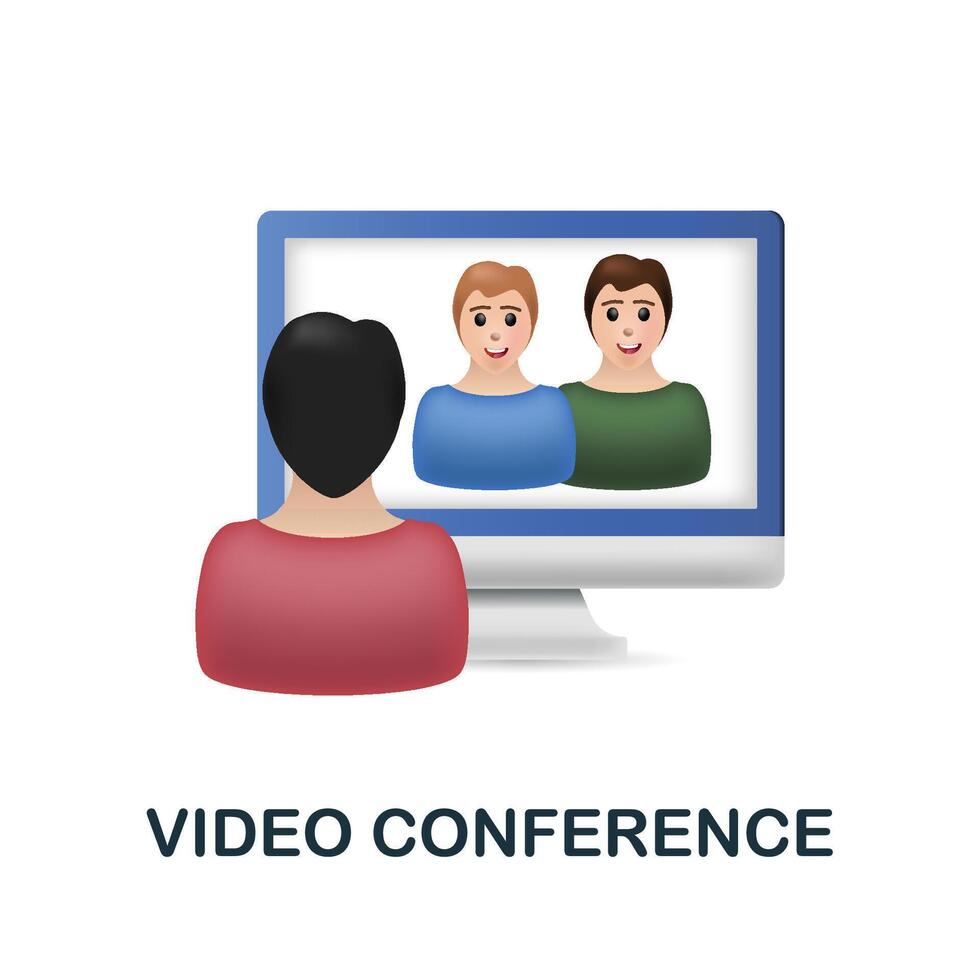 VIDEO CONFERENCE