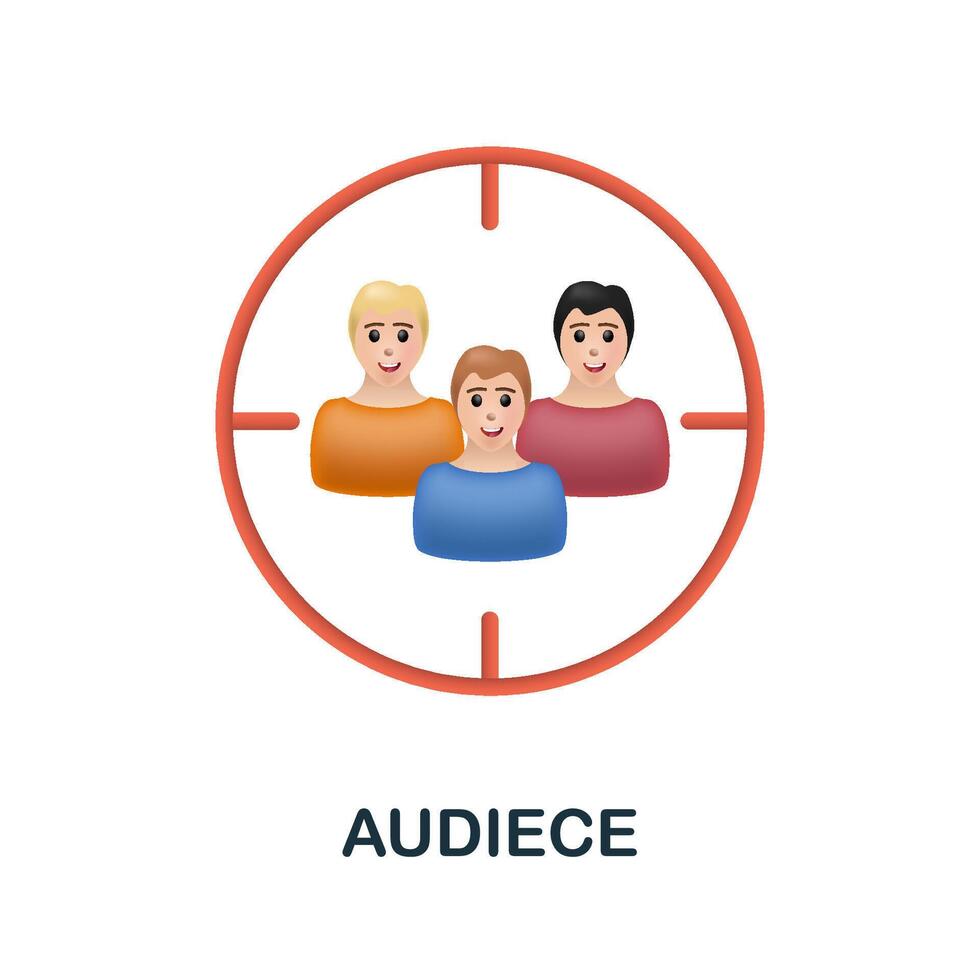 AUDIECE