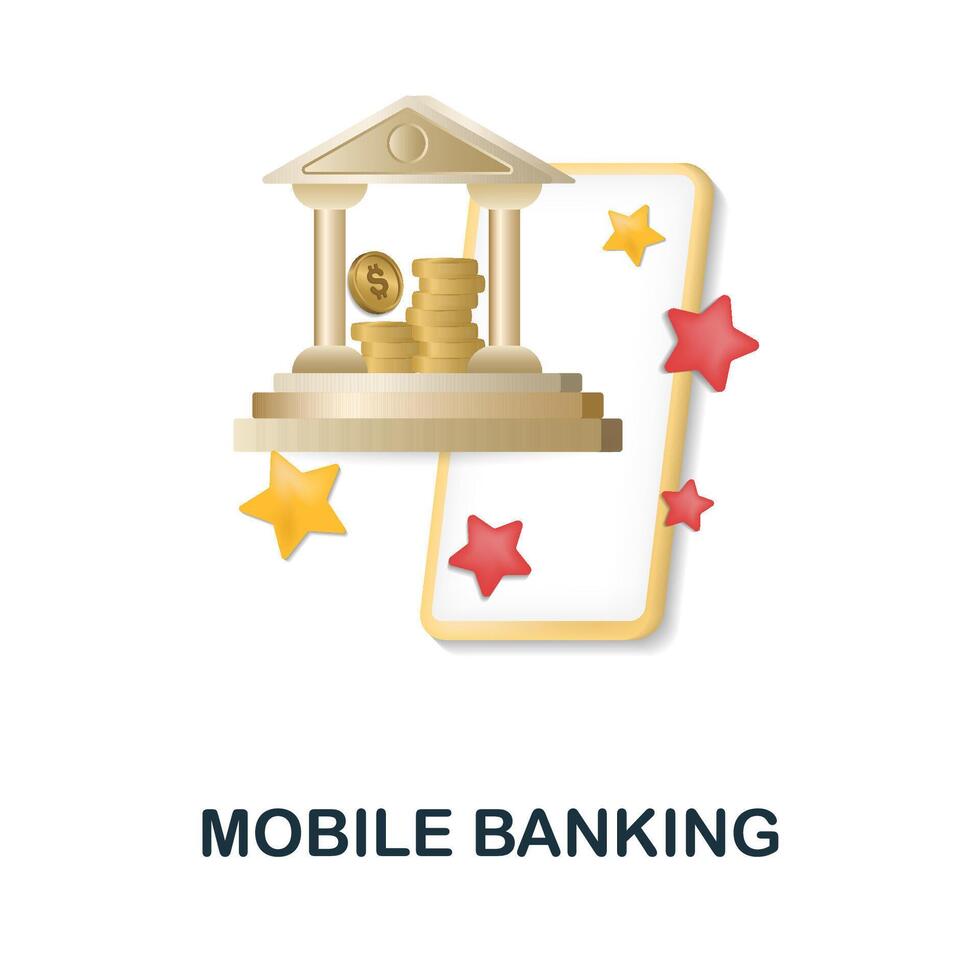 $

MOBILE BANKING