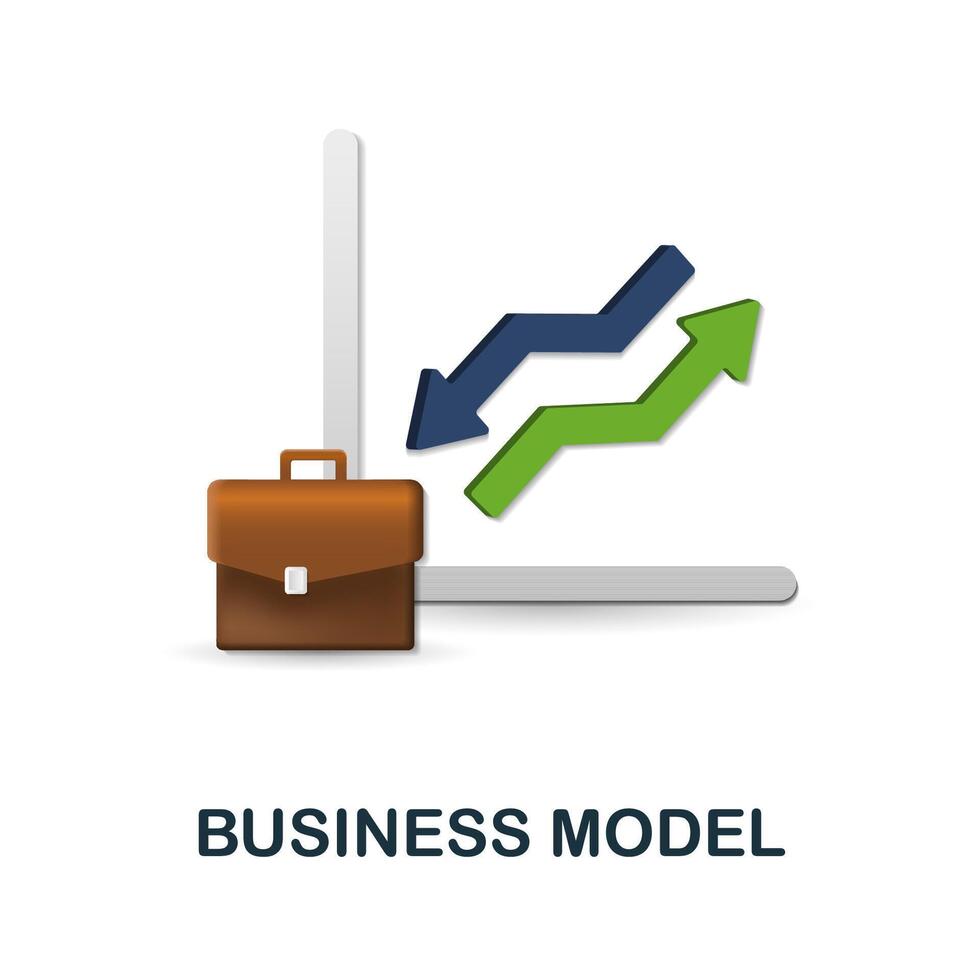 BUSINESS MODEL