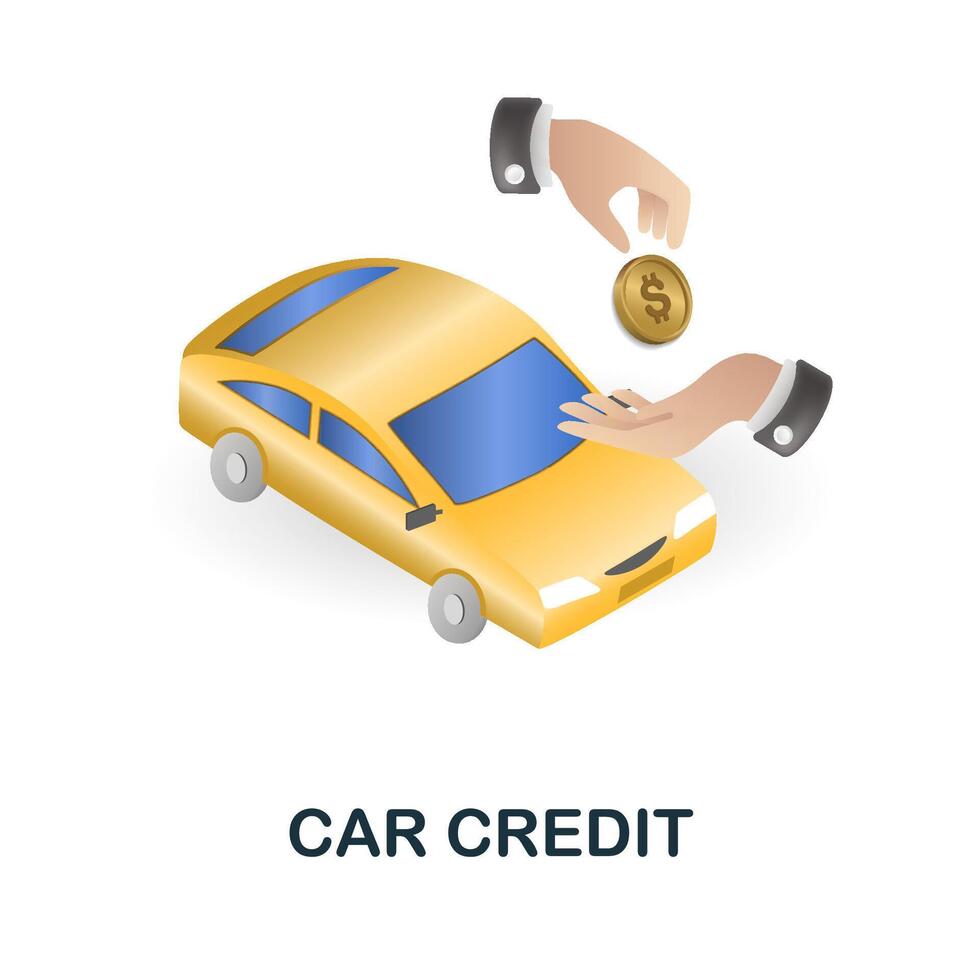 $

CAR CREDIT