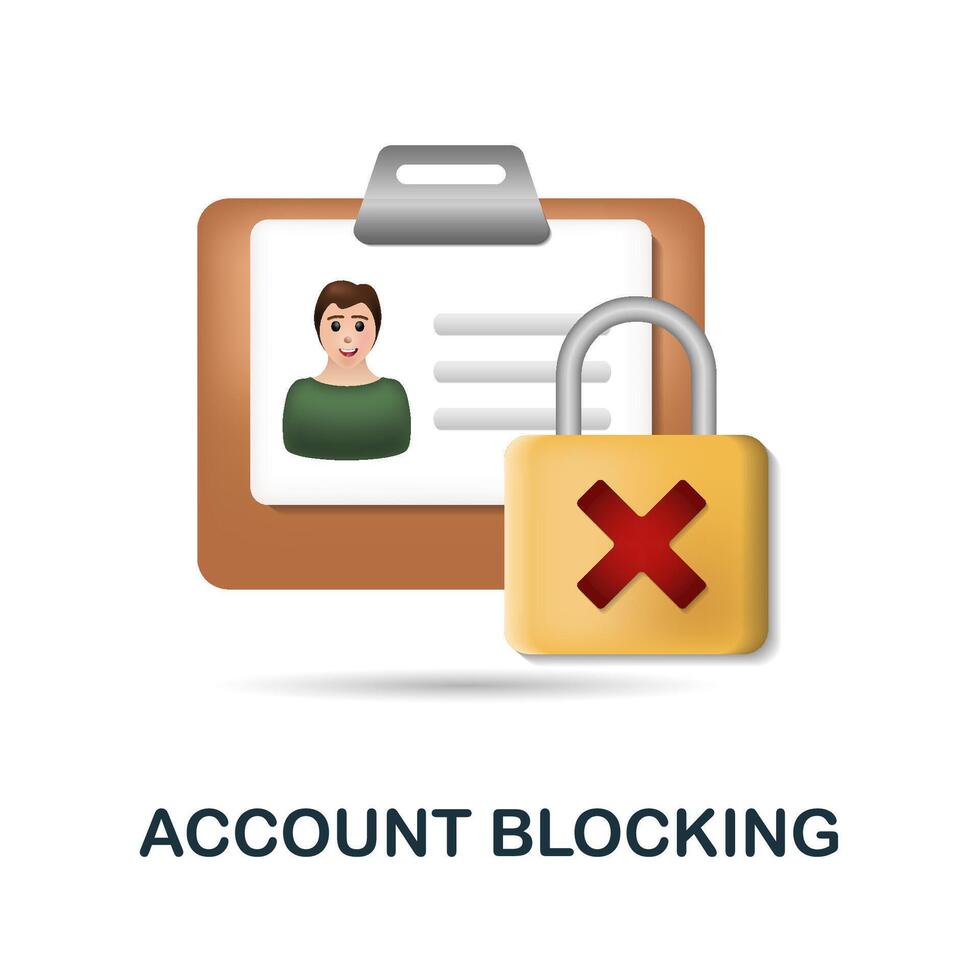 ACCOUNT BLOCKING