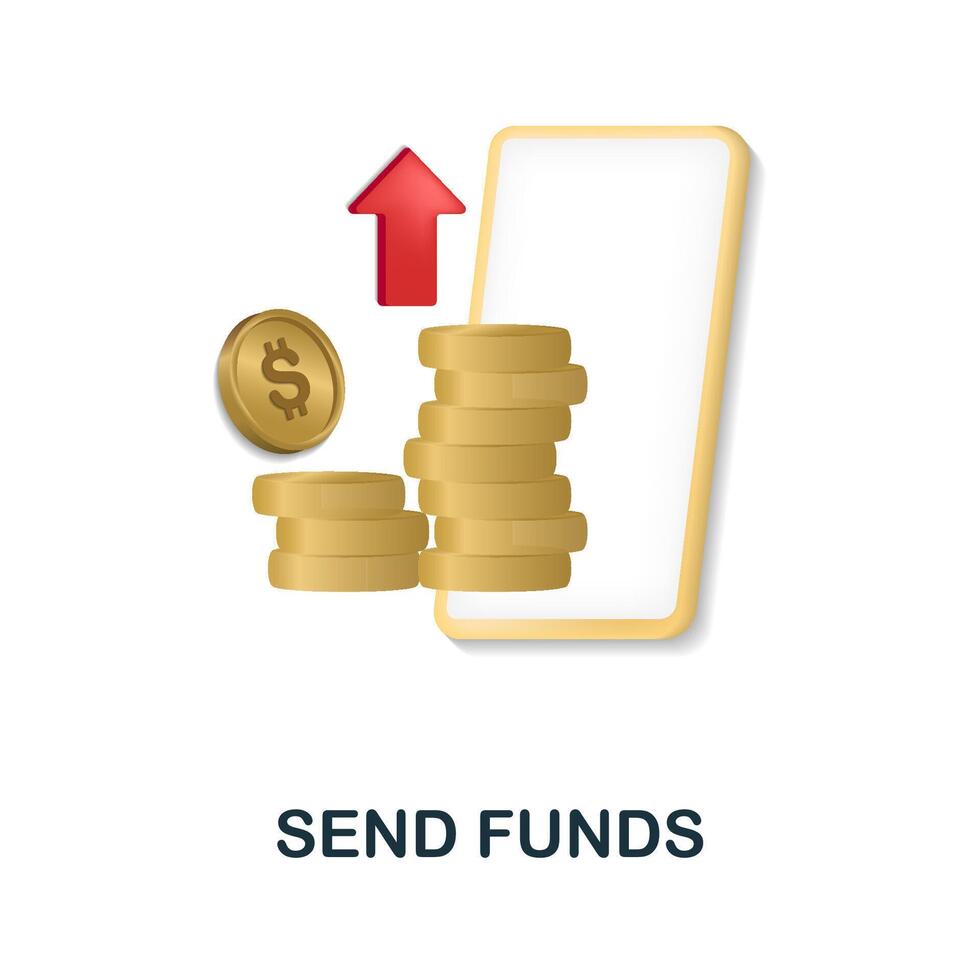 $

SEND FUNDS