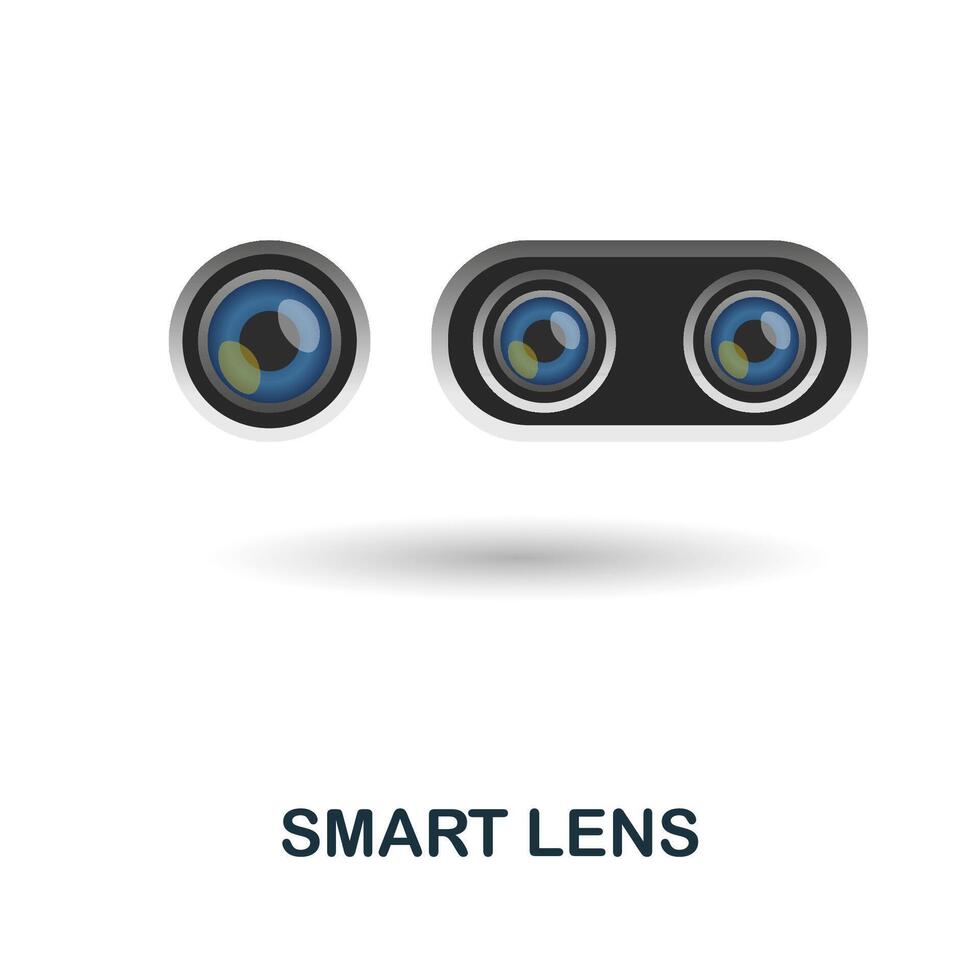 SMART LENS