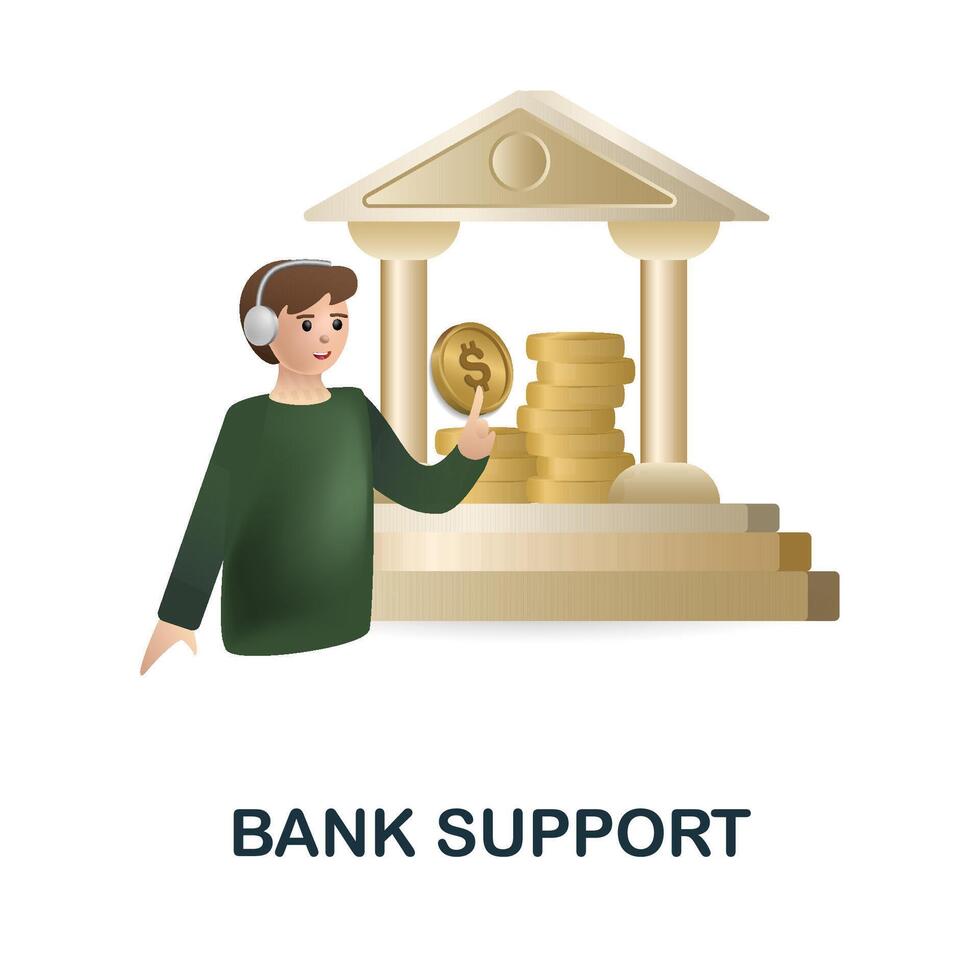 $

BANK SUPPORT