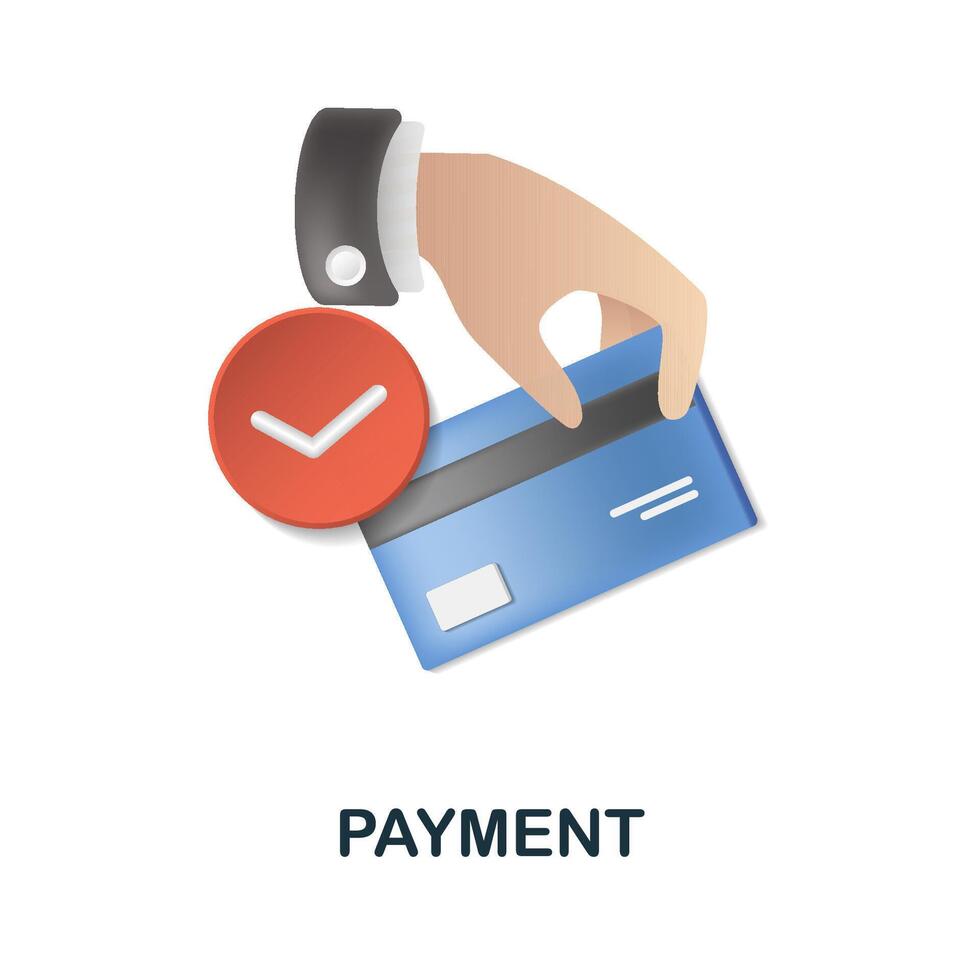 PAYMENT