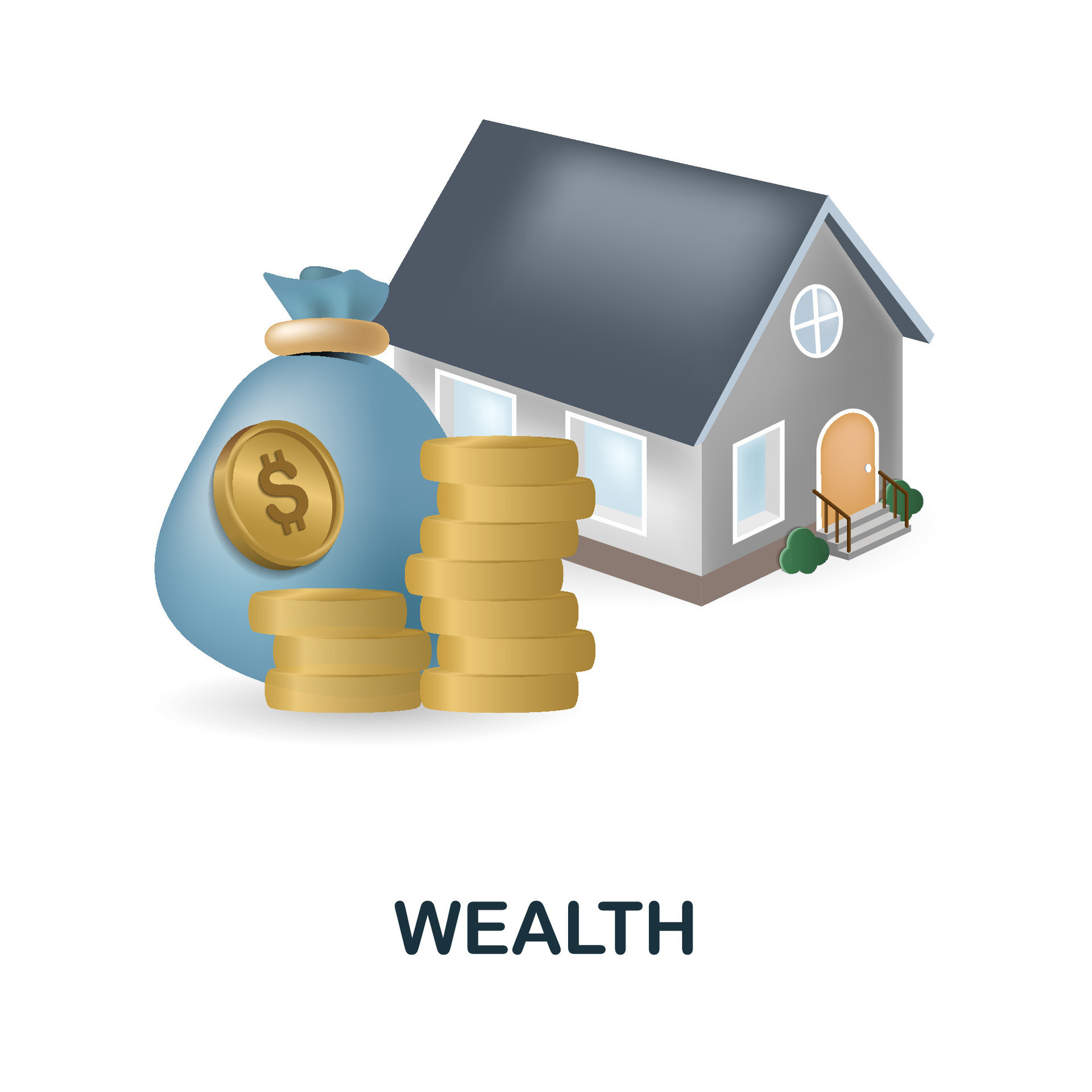 $

WEALTH