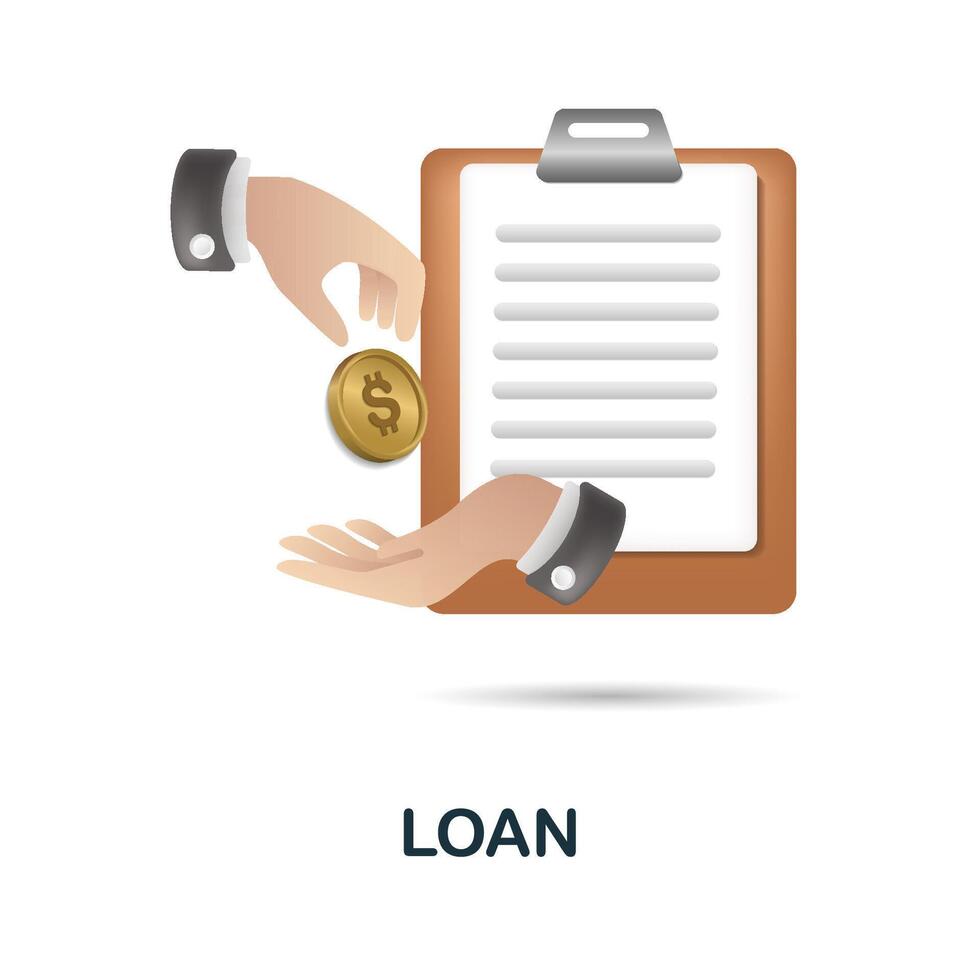 $

LOAN