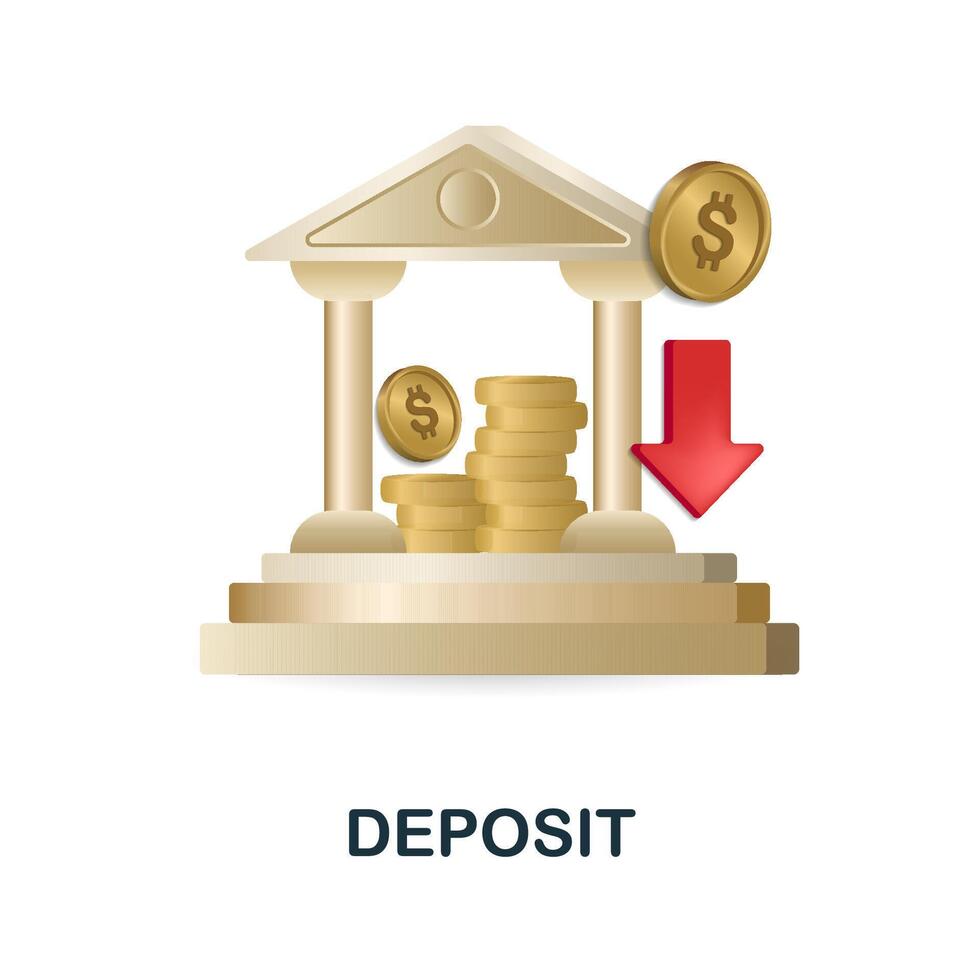 $
$
DEPOSIT