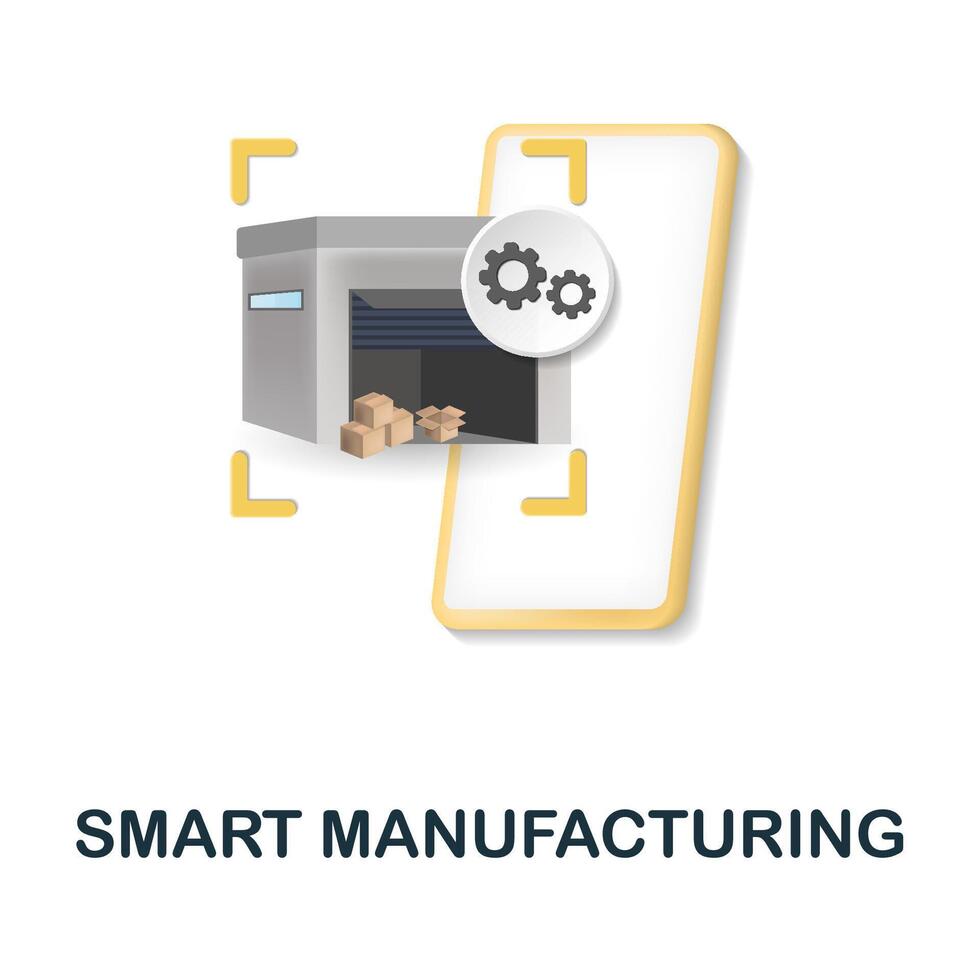 SMART MANUFACTURING