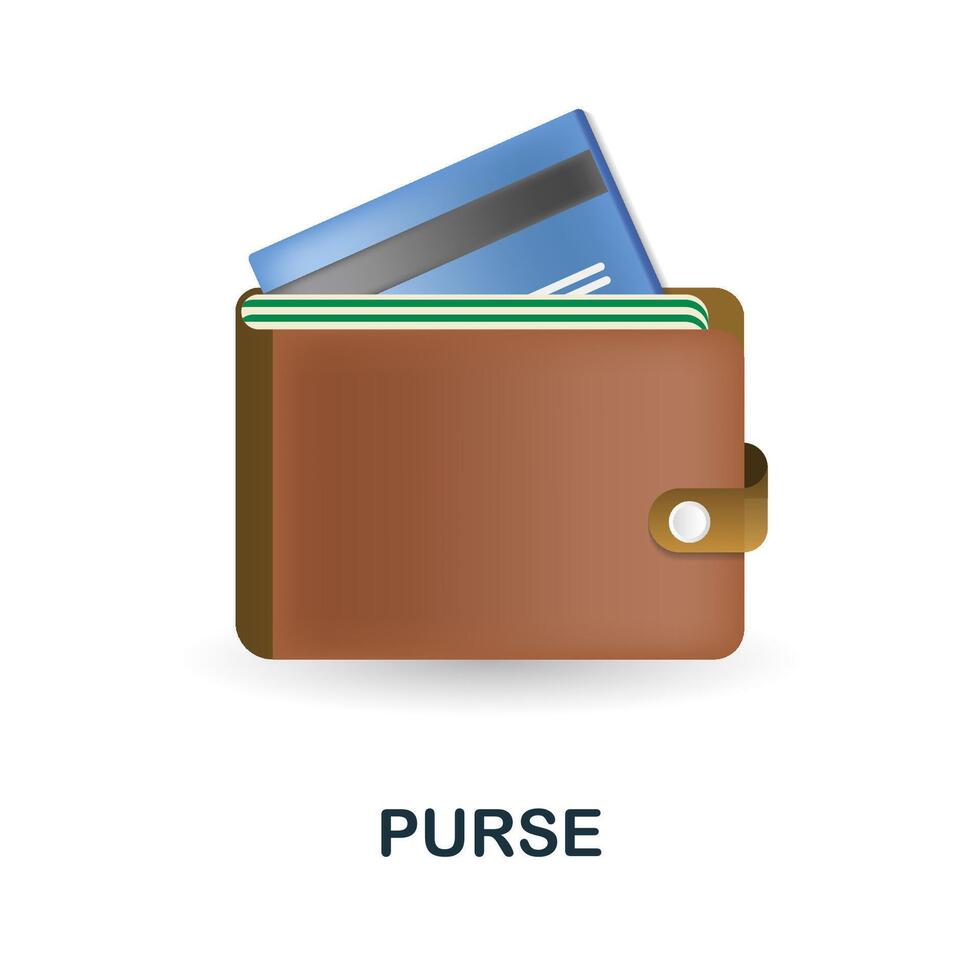 PURSE