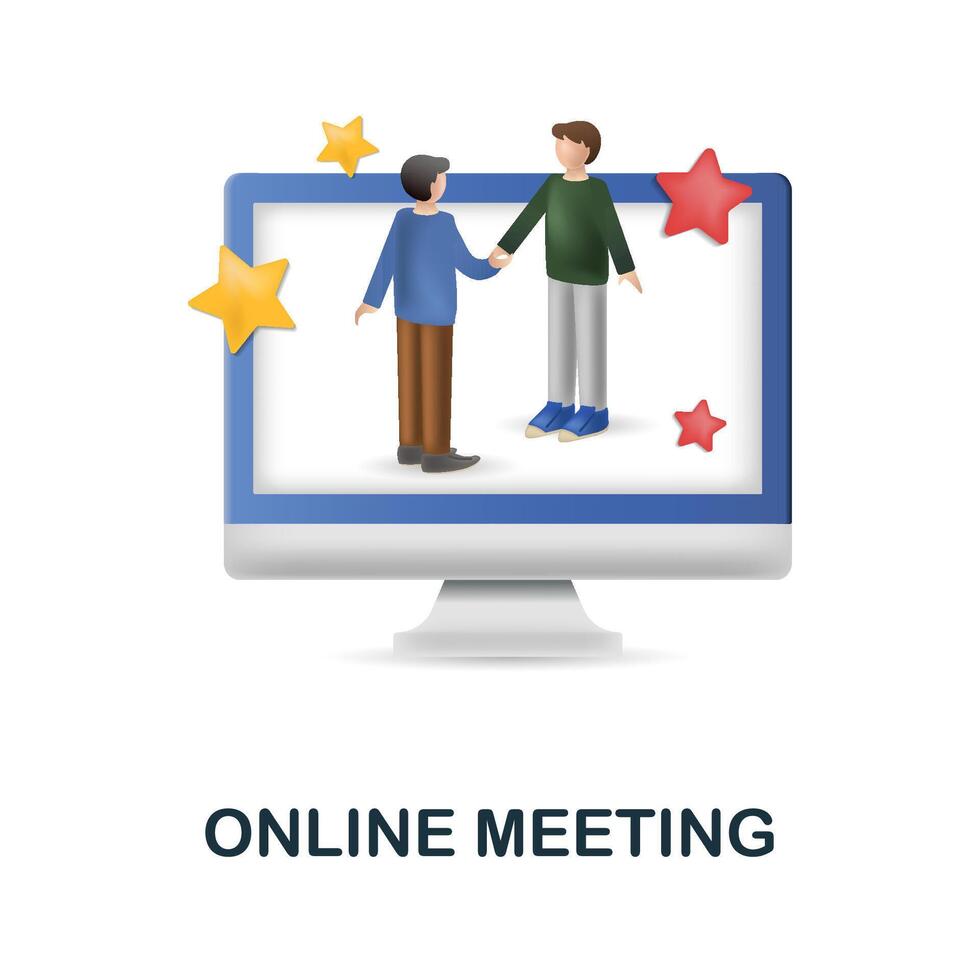 ONLINE MEETING