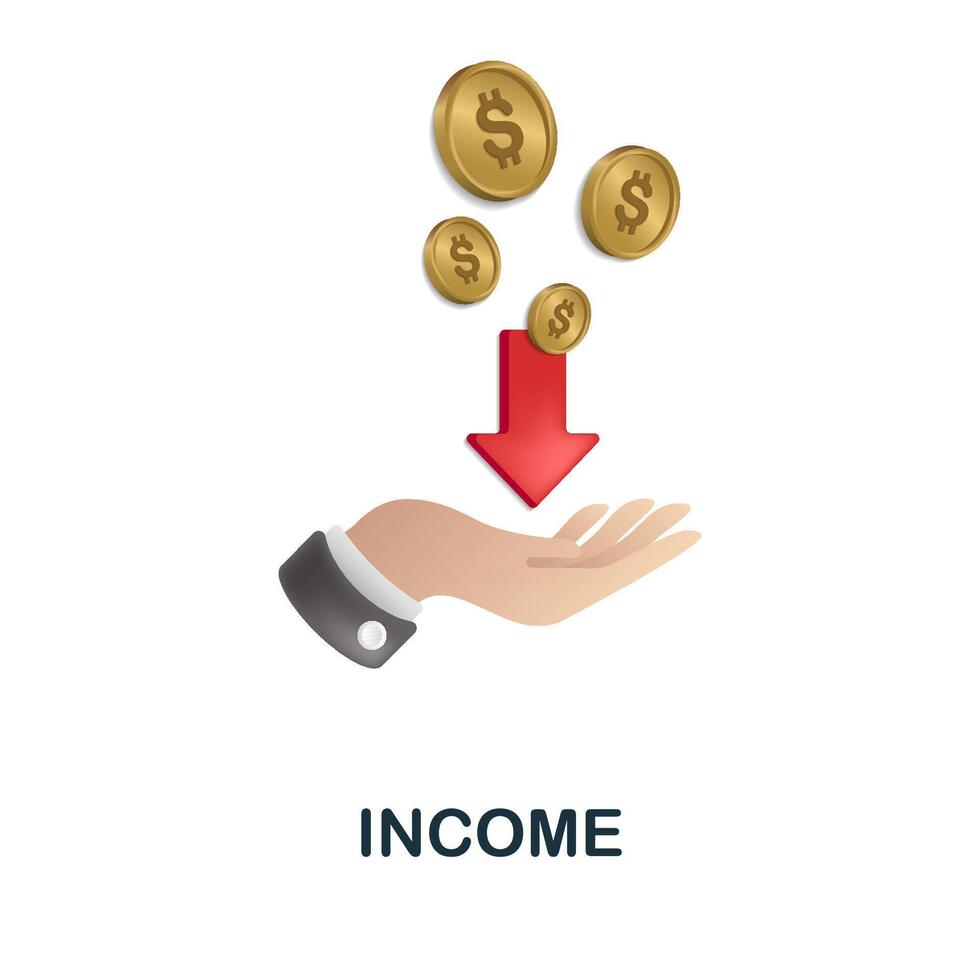 $
$
$
$
INCOME