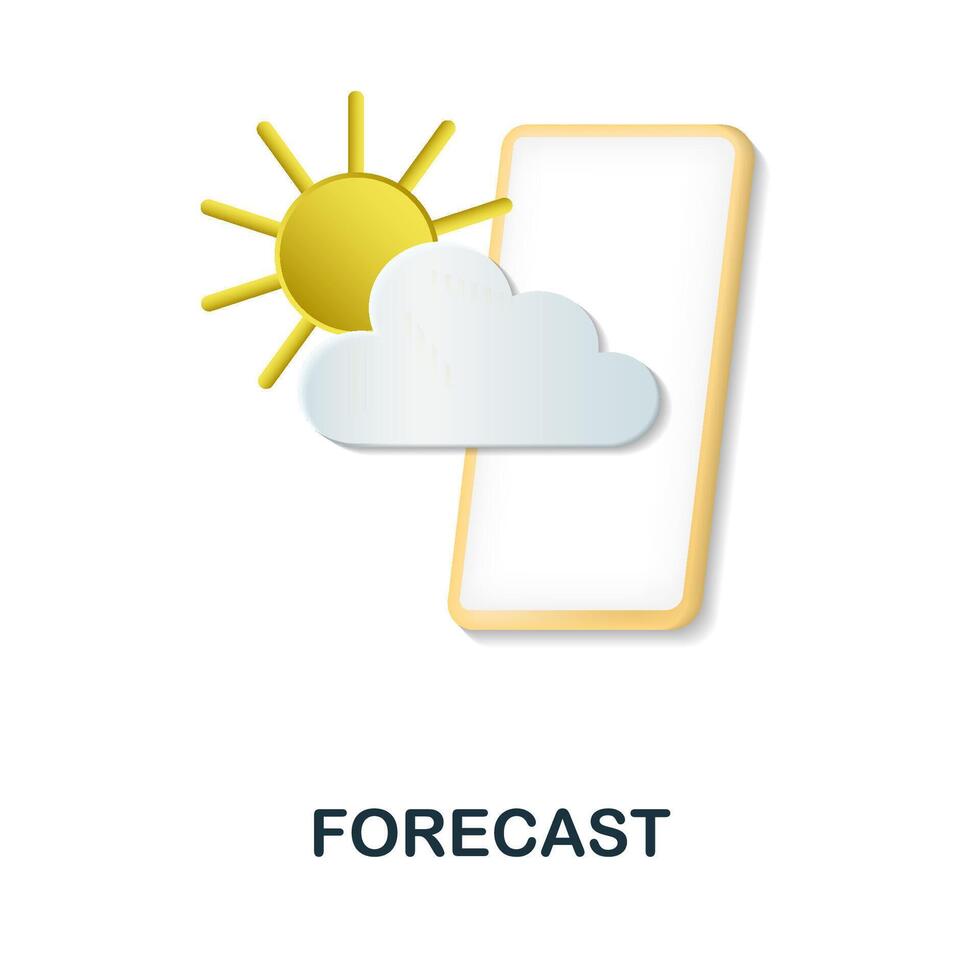 FORECAST