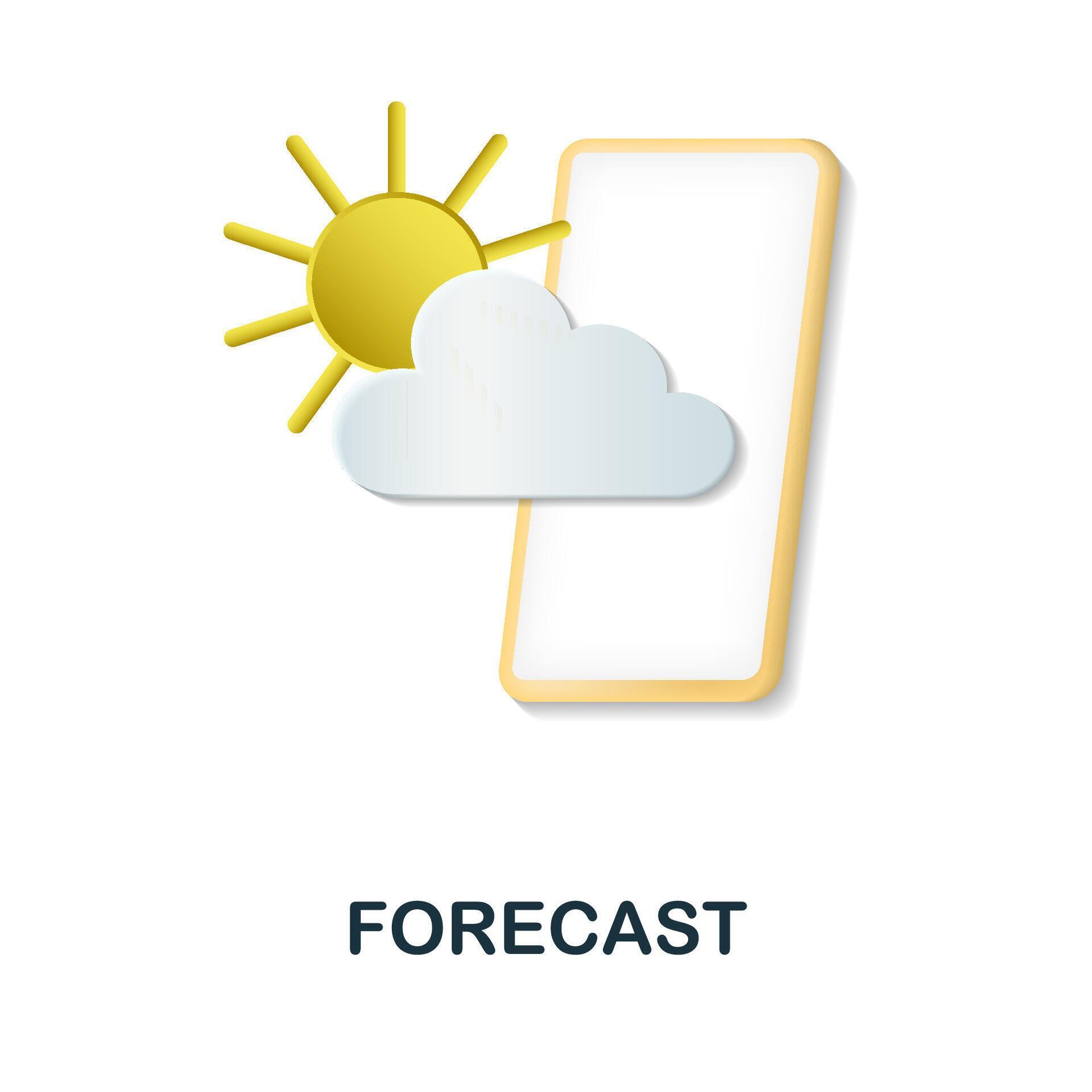 FORECAST