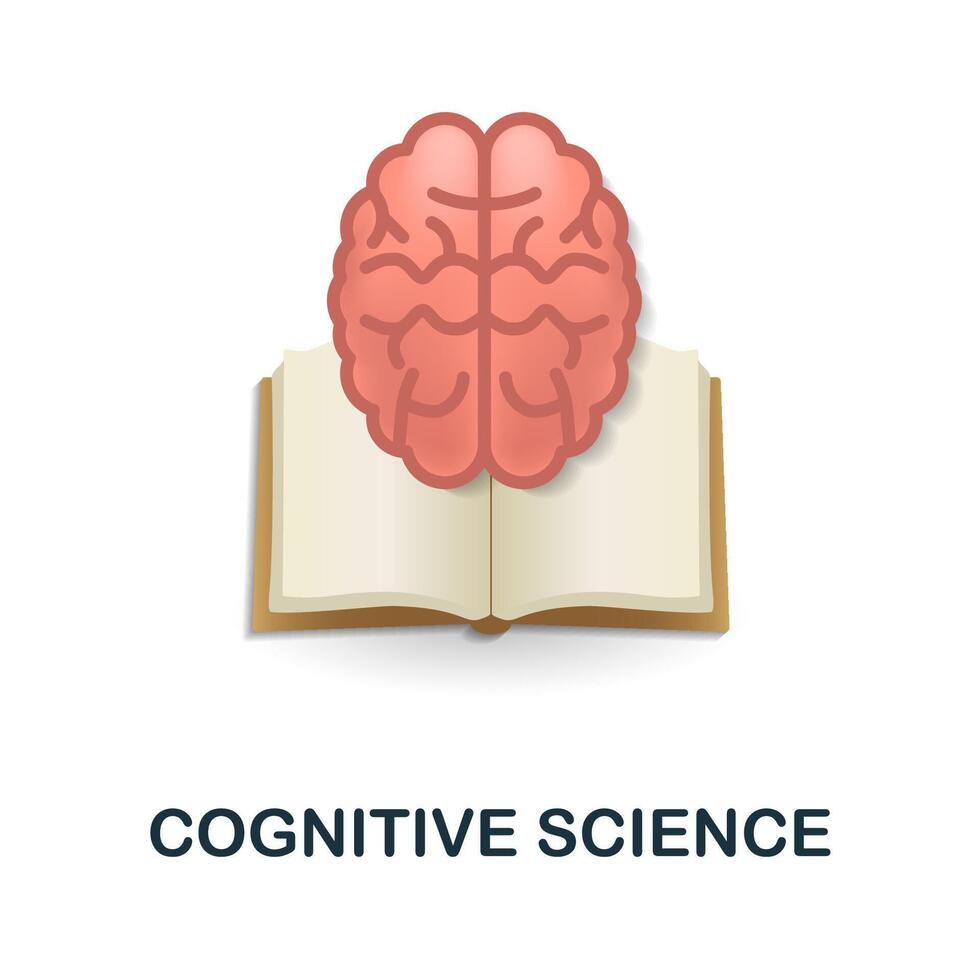 COGNITIVE SCIENCE