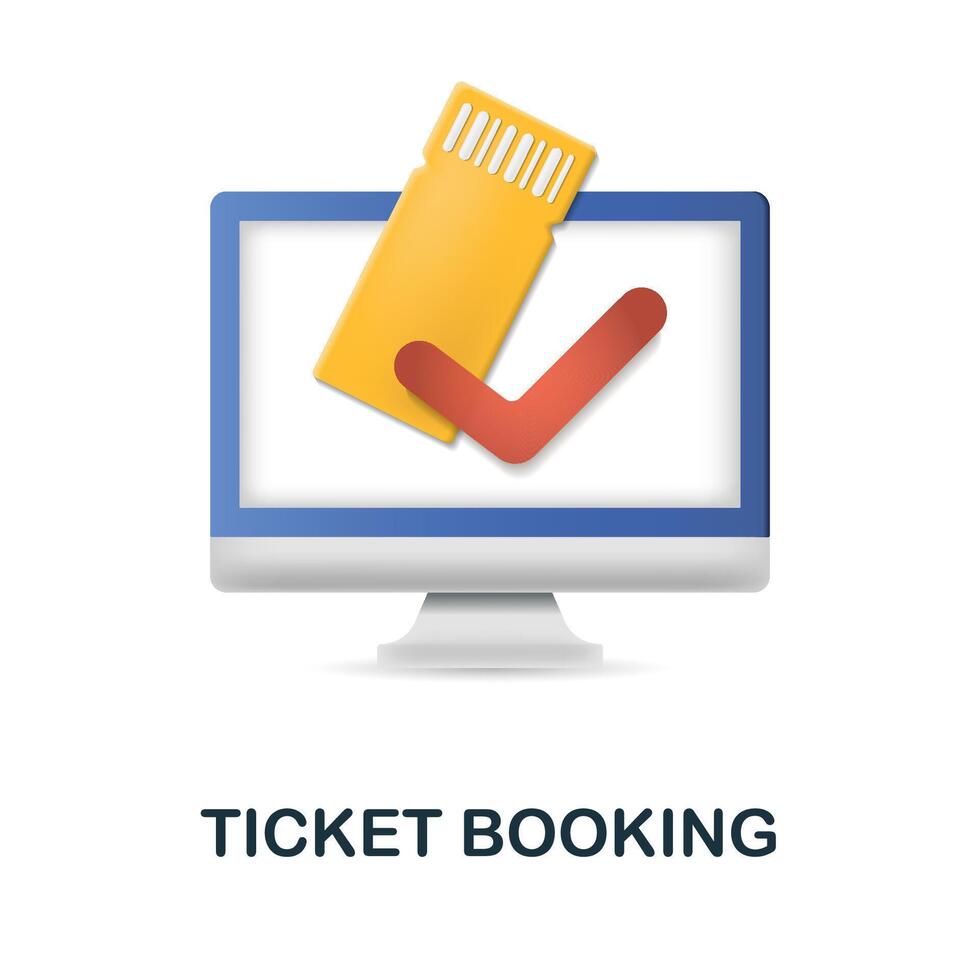 TICKET BOOKING