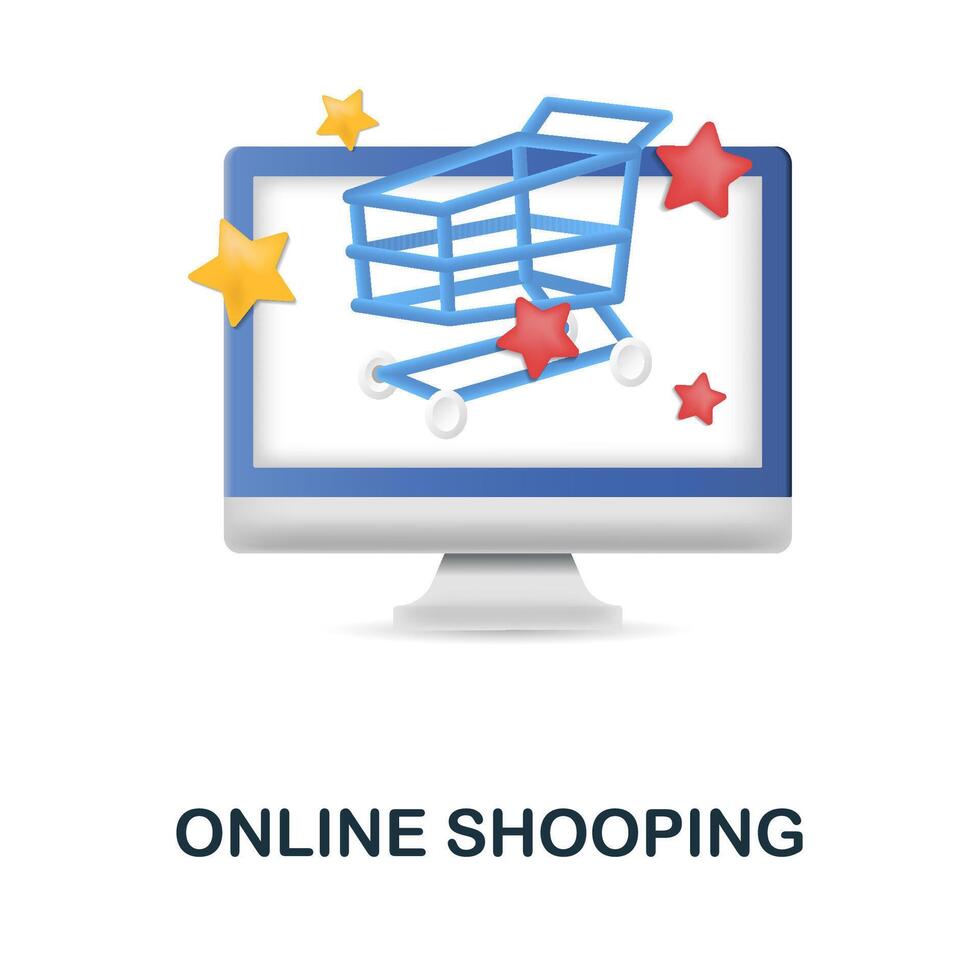 ONLINE SHOOPING