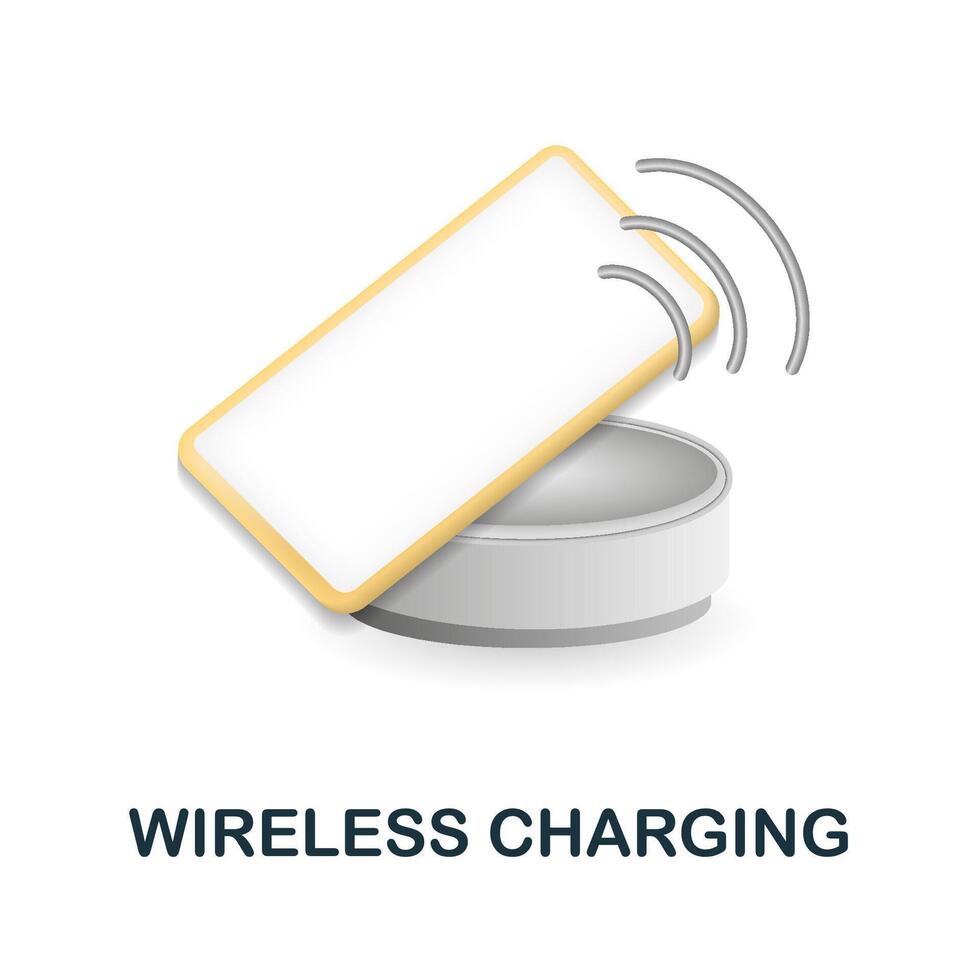 WIRELESS CHARGING