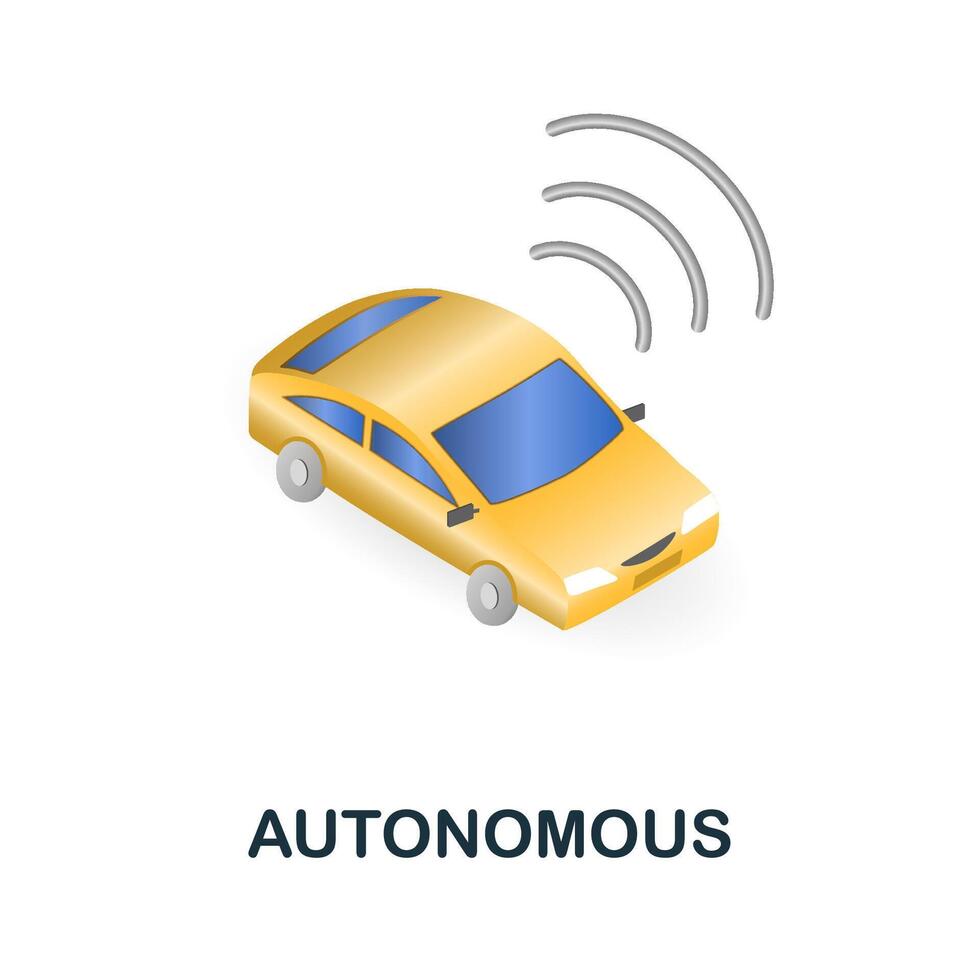 AUTONOMOUS