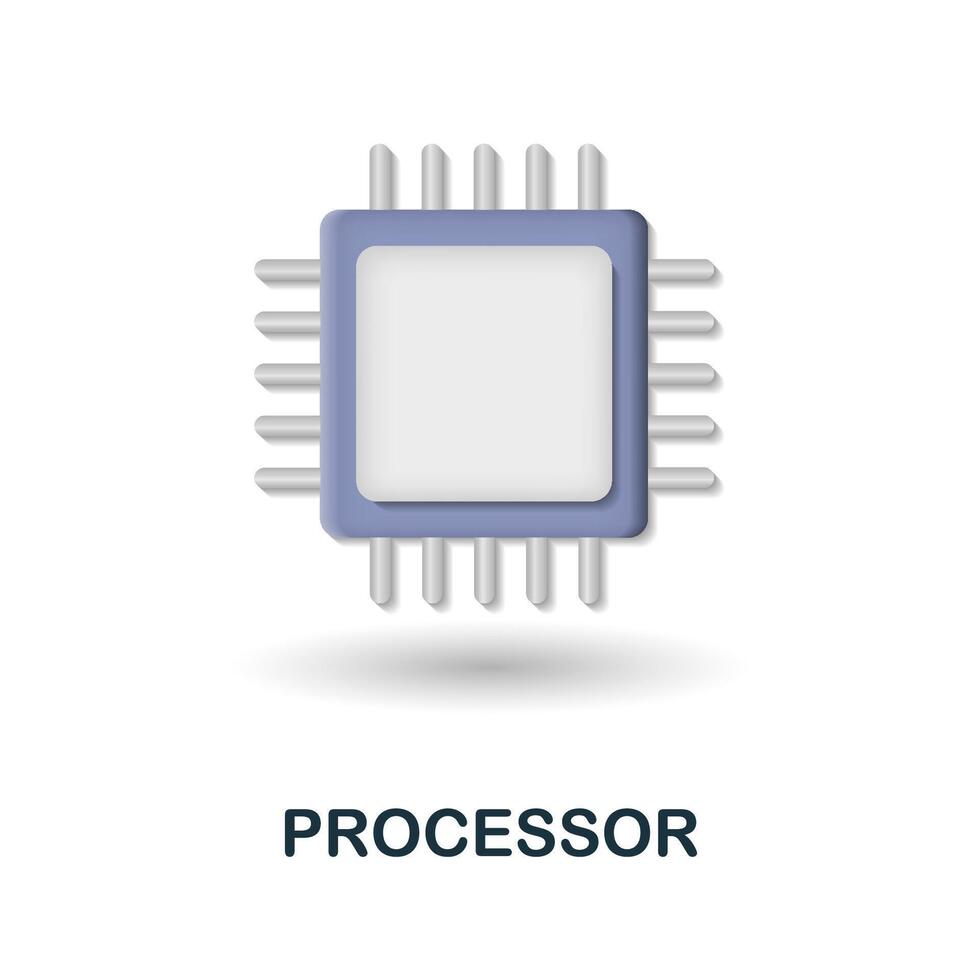 PROCESSOR