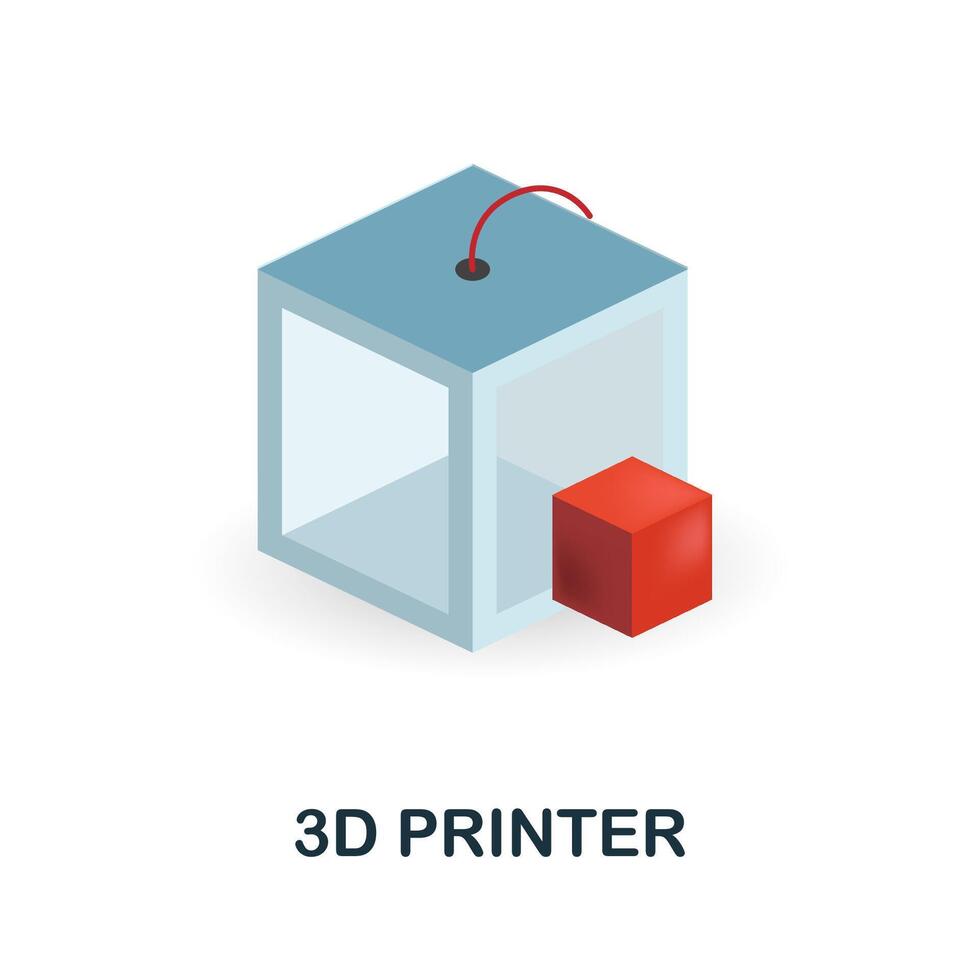 3D PRINTER