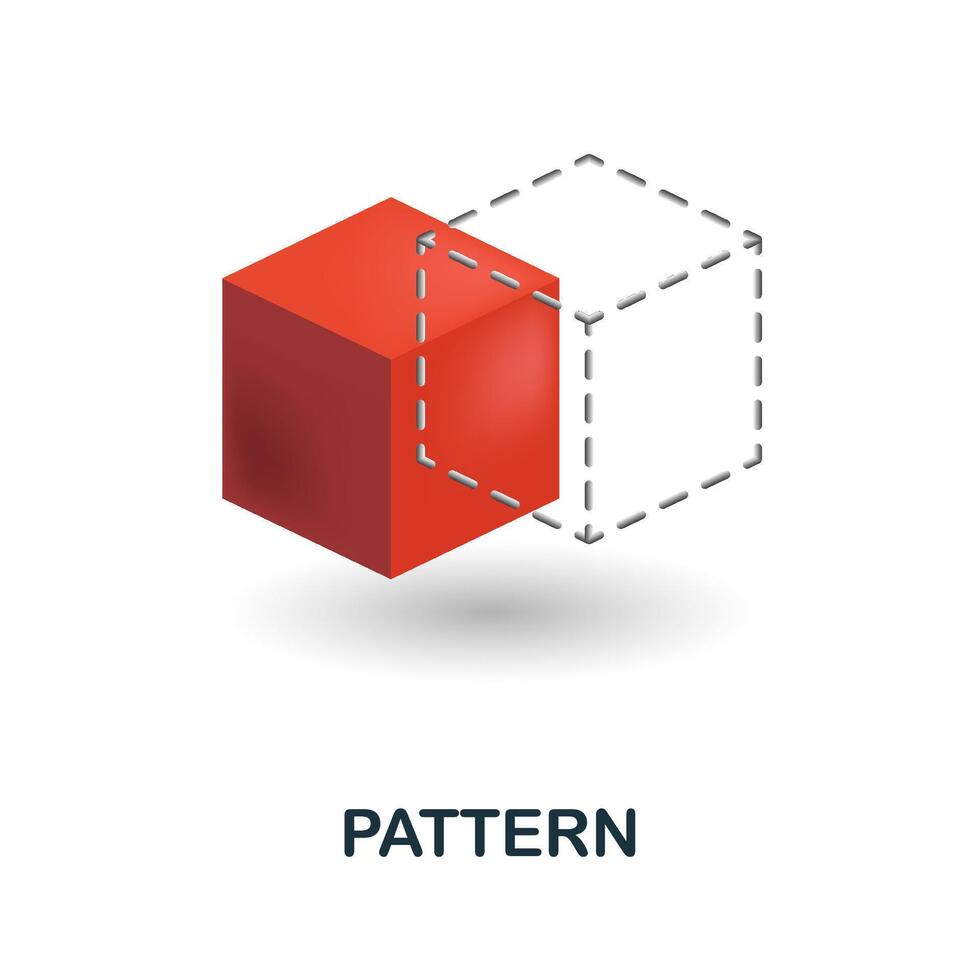 PATTERN