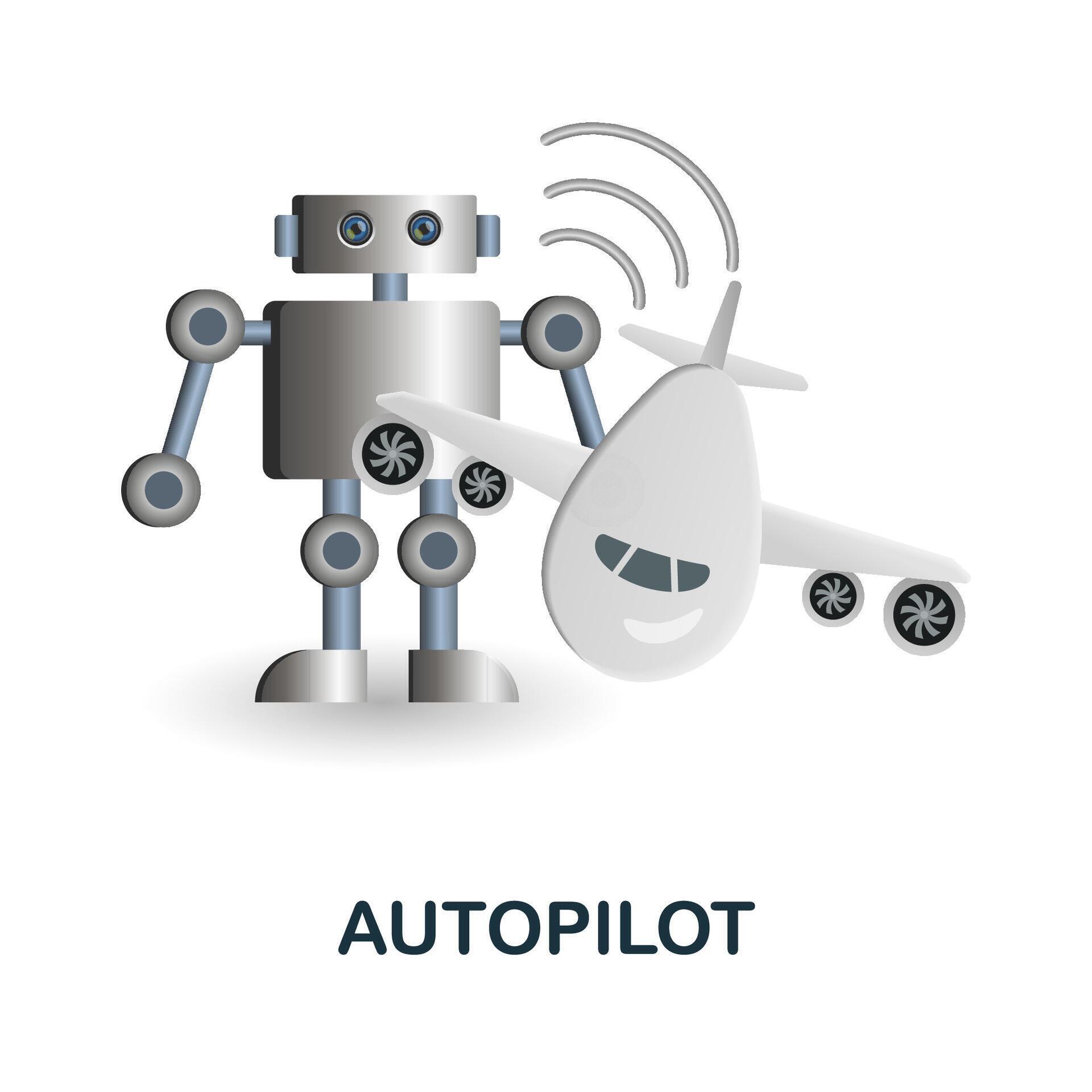 AUTOPILOT