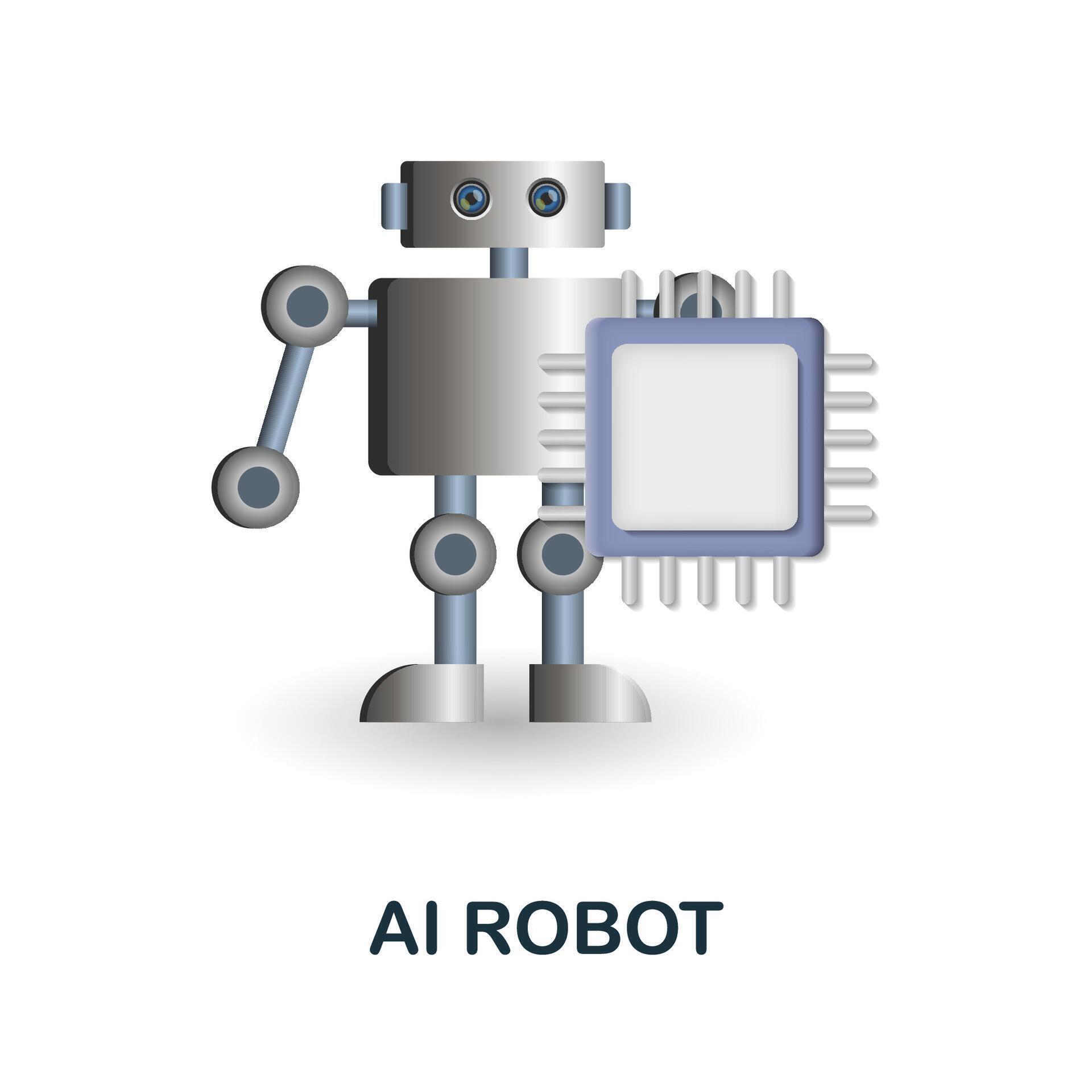 AI ROBOT