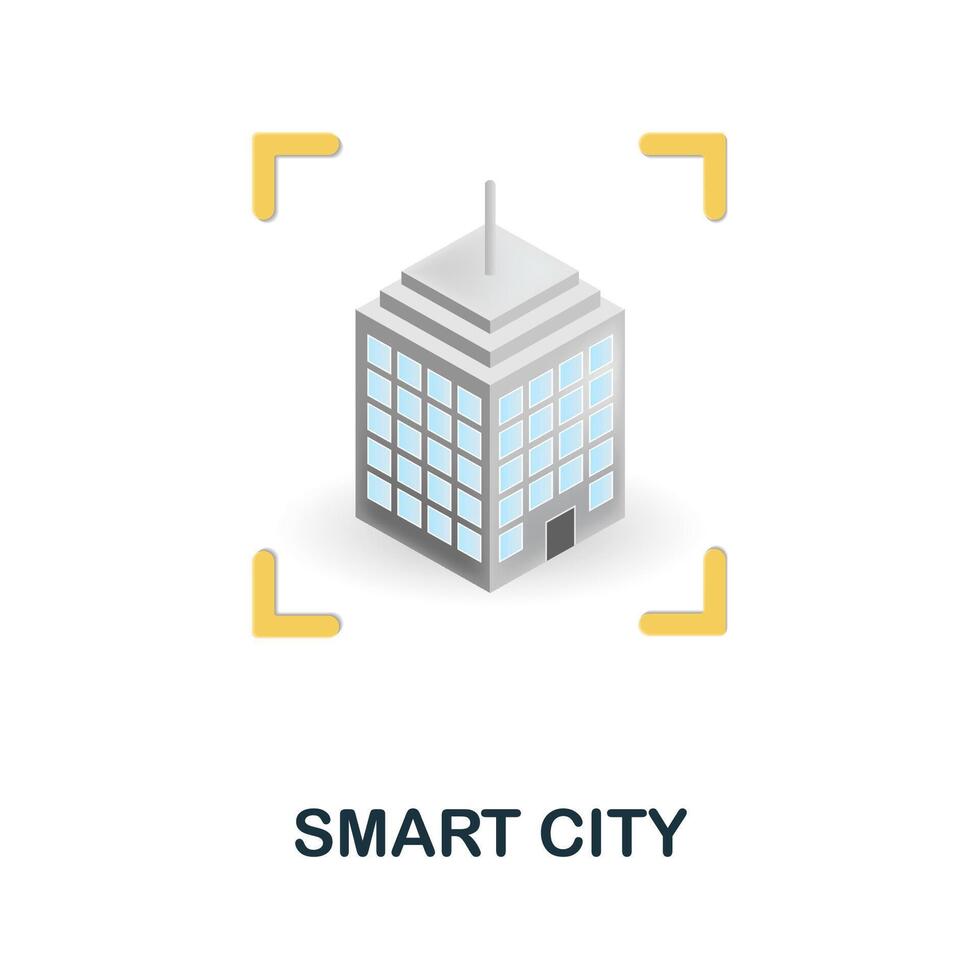 SMART CITY