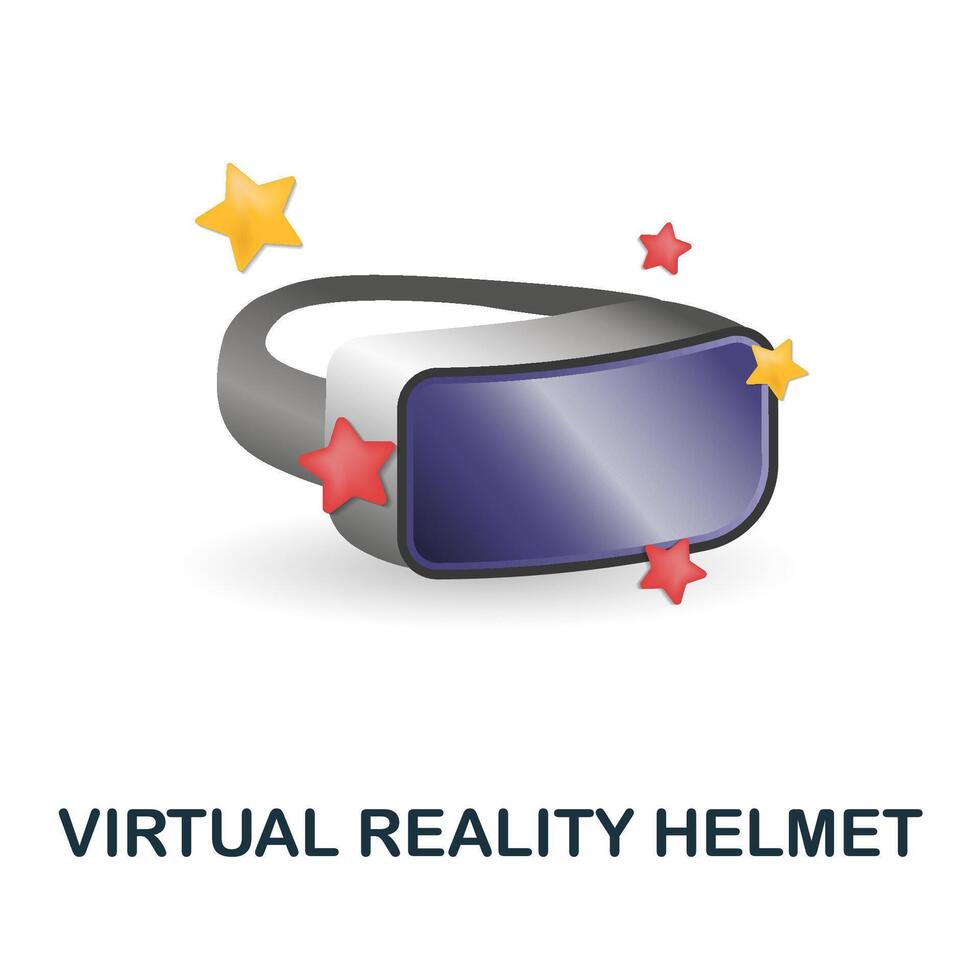 VIRTUAL REALITY HELMET