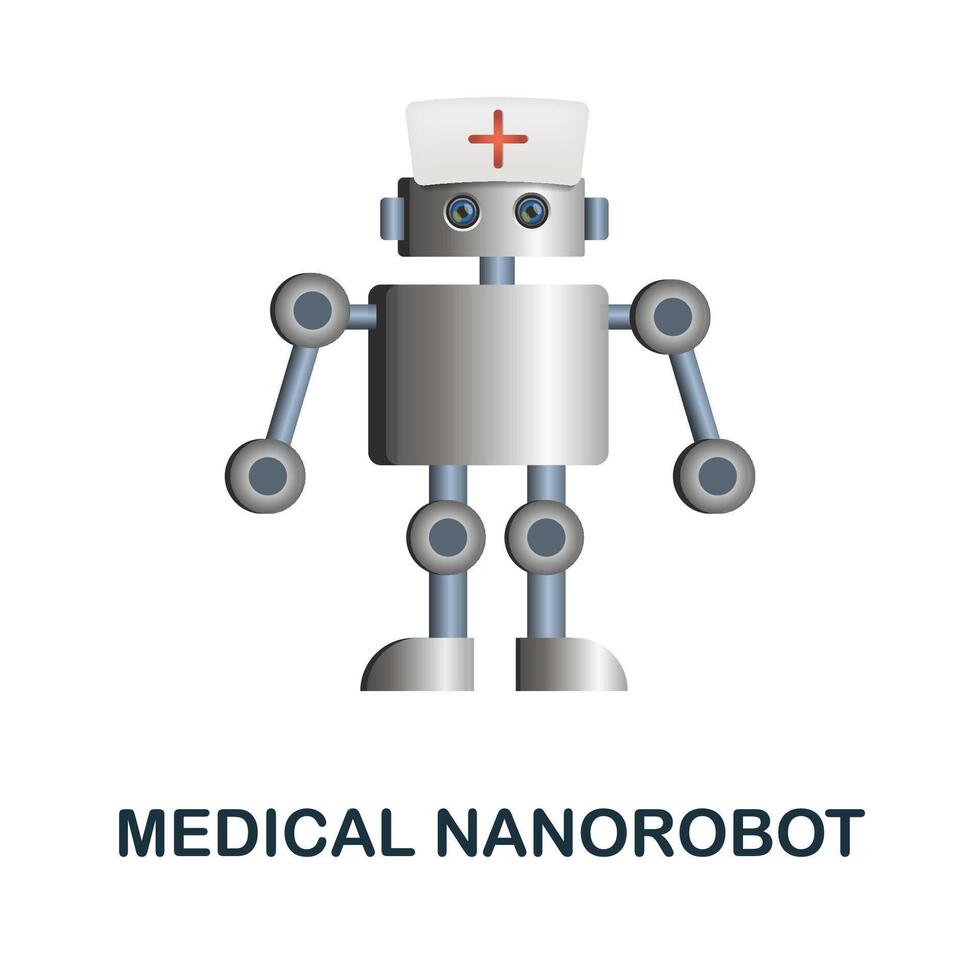 MEDICAL NANOROBOT