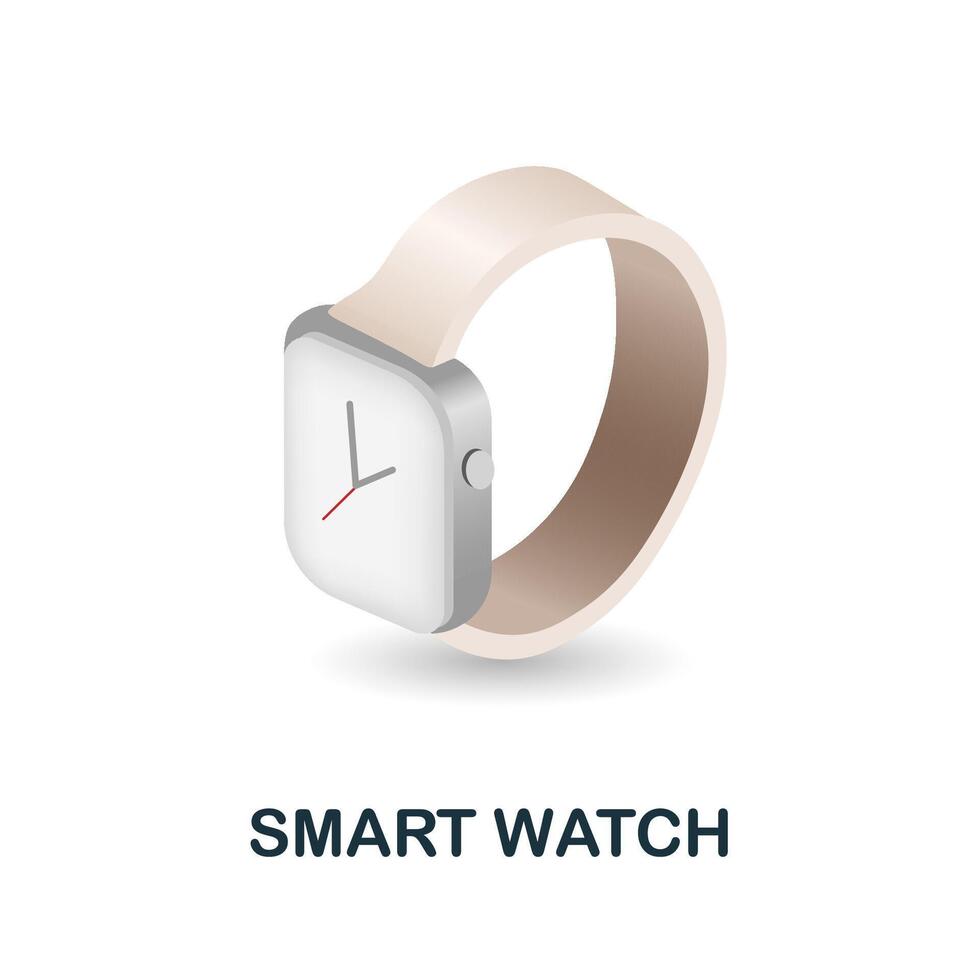 SMART WATCH