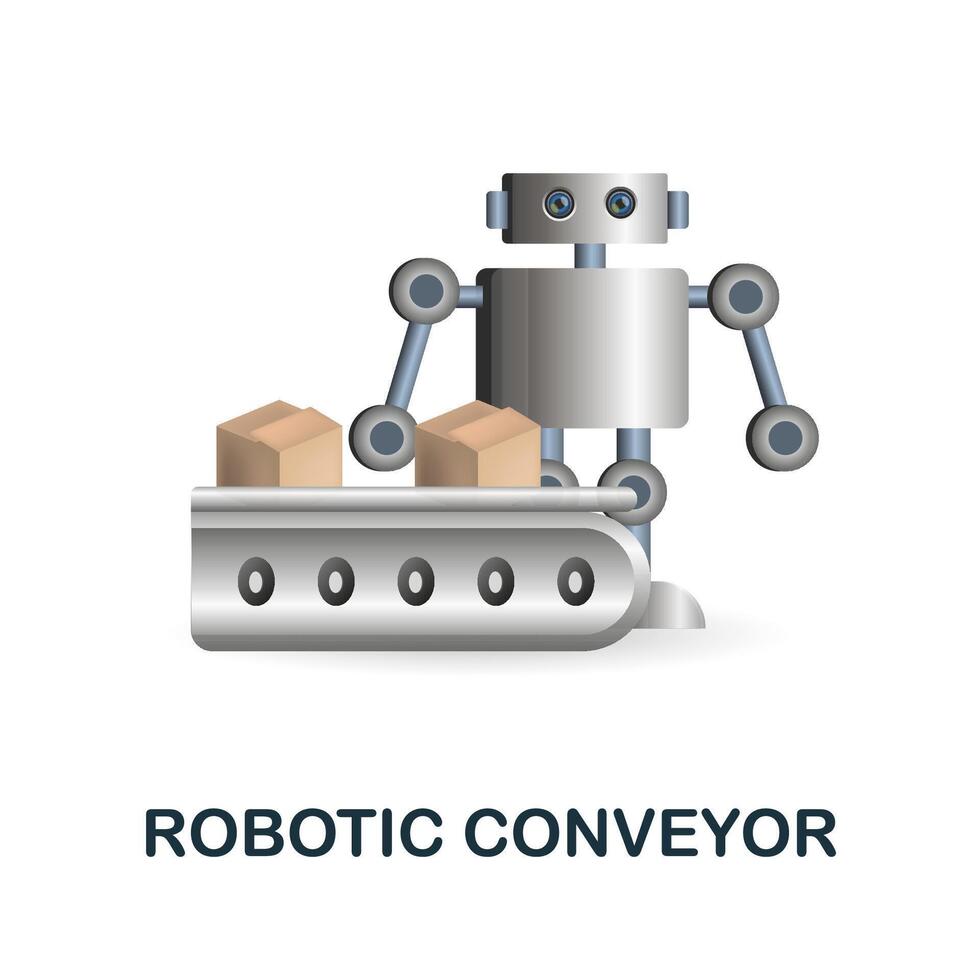 ROBOTIC CONVEYOR