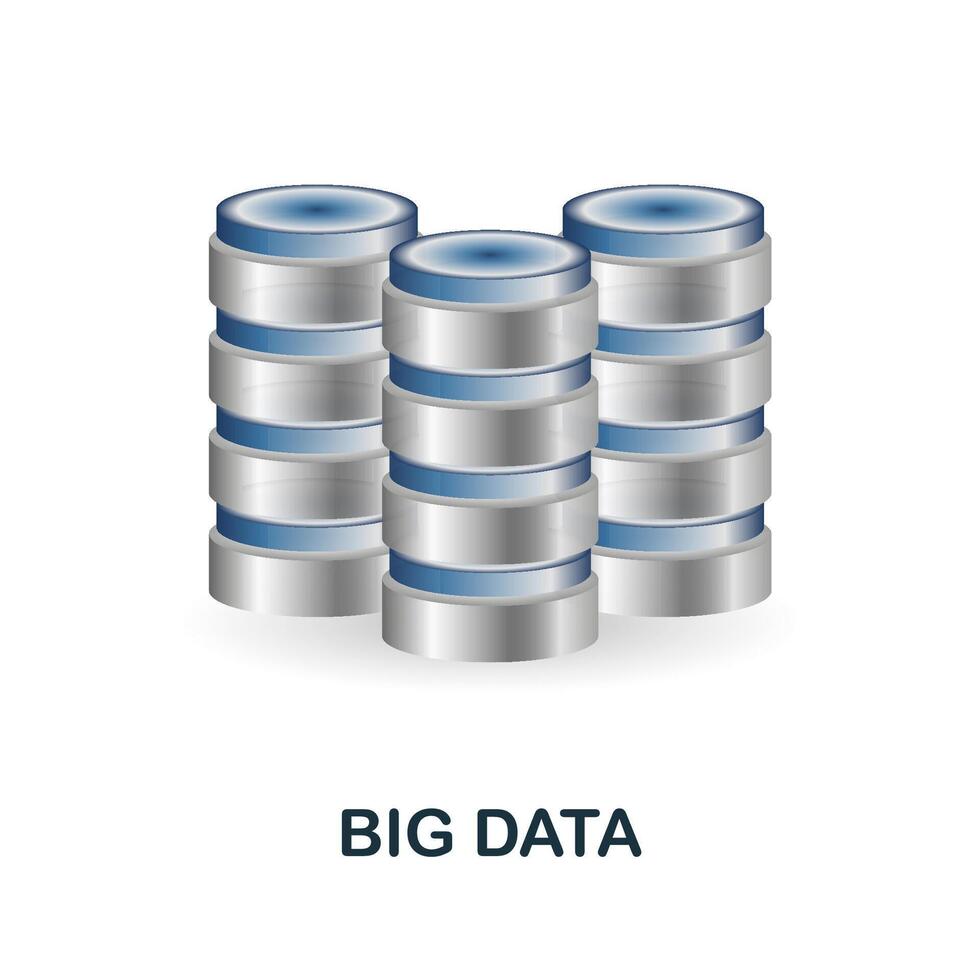 BIG DATA