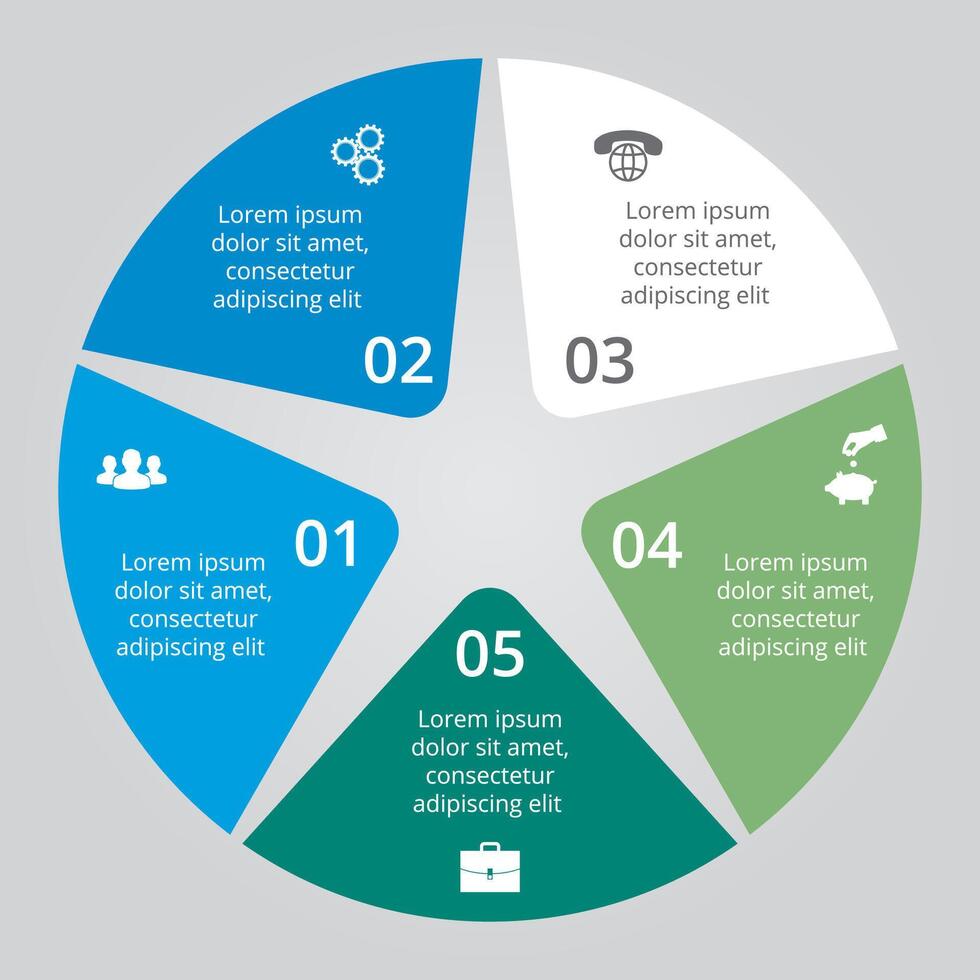 01

Lorem ipsum dolor sit amet, consectetur adipiscing elit

Lorem ipsum dolor sit amet, consectetur adipiscing elit

02

Lorem ipsum dolor sit amet, consectetur adipiscing elit

03

04

Lorem ipsum dolor sit amet, consectetur adipiscing elit

05

Lorem ipsum dolor sit amet, consectetur adipiscing elit