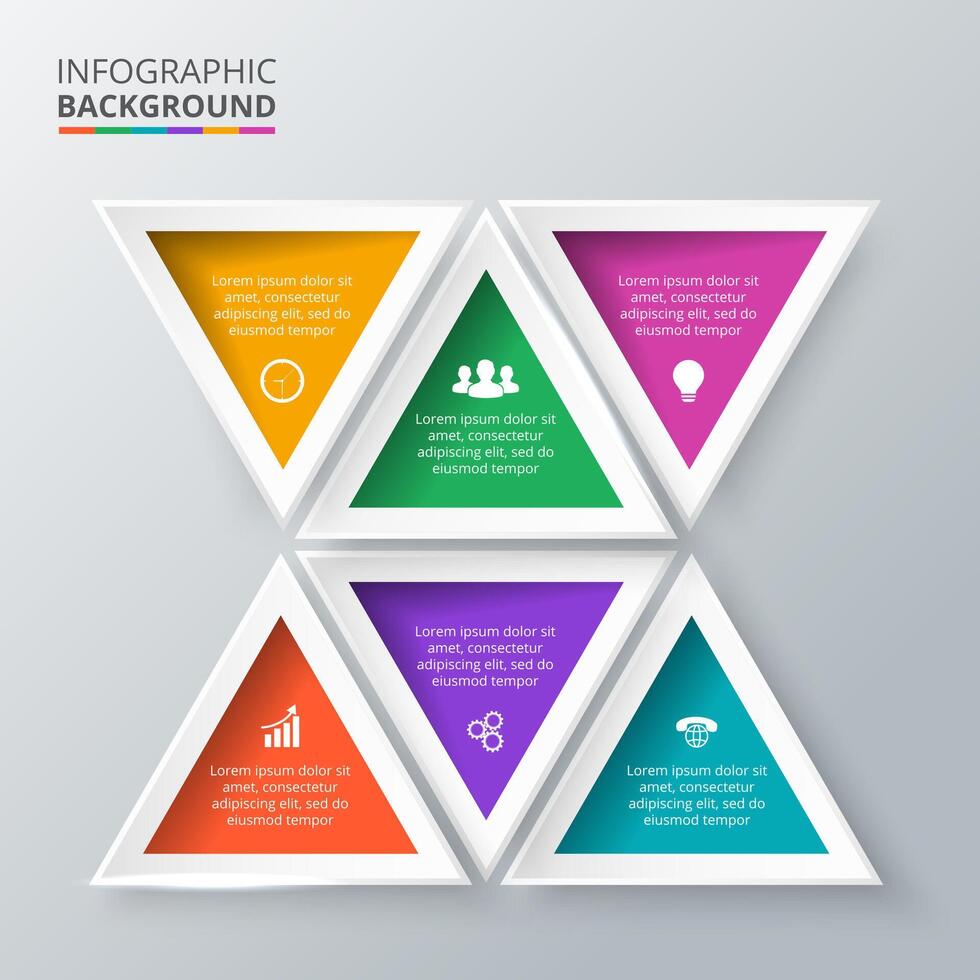 INFOGRAPHIC
BACKGROUND

Lorem ipsum dolor sit amet, consectetur adipiscing elit, sed do eiusmod tempor

Lorem ipsum dolor sit amet, consectetur adipiscing elit, sed do eiusmod tempor

Lorem ipsum dolor sit amet, consectetur adipiscing elit, sed do eiusmod tempor

Lorem ipsum dolor sit amet, consectetur adipiscing elit, sed do eiusmod tempor

Lorem ipsum dolor sit amet, consectetur adipiscing elit, sed do eiusmod tempor

Lorem ipsum dolor sit amet, consectetur adipiscing elit, sed do eiusmod tempor