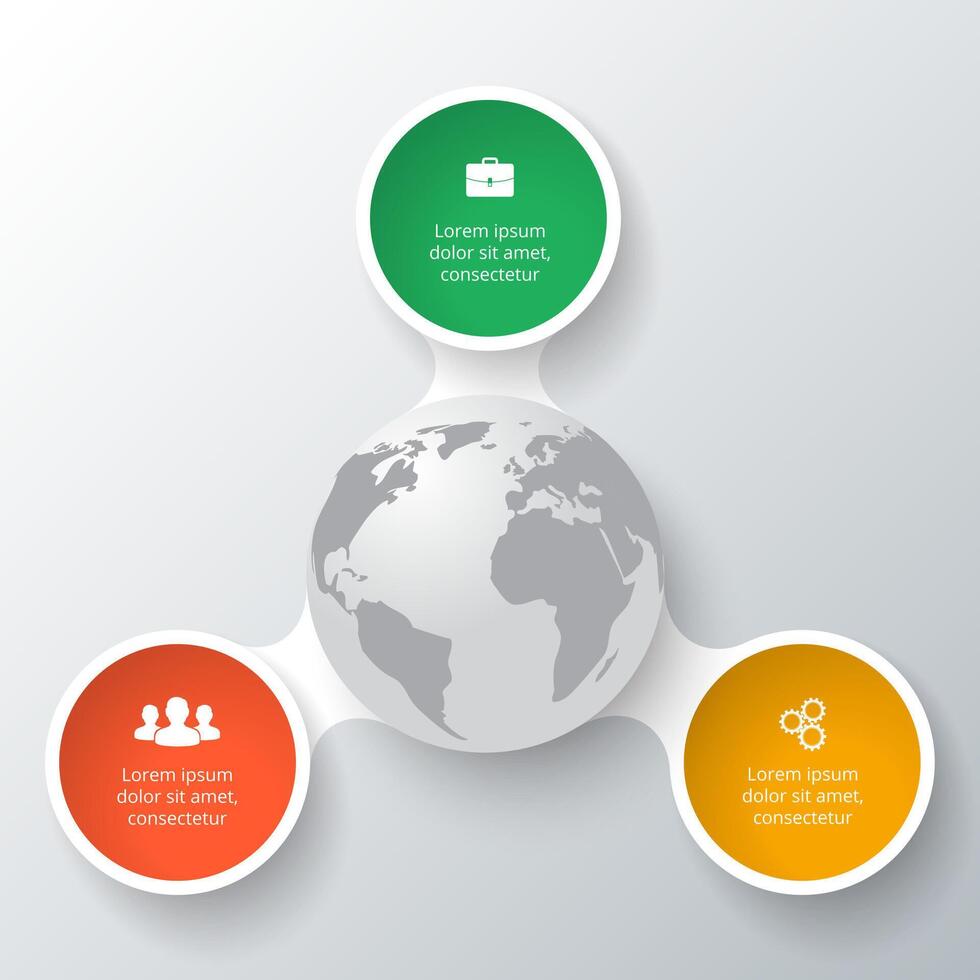 Lorem ipsum dolor sit amet, consectetur

Lorem ipsum dolor sit amet, consectetur

Lorem ipsum dolor sit amet, consectetur