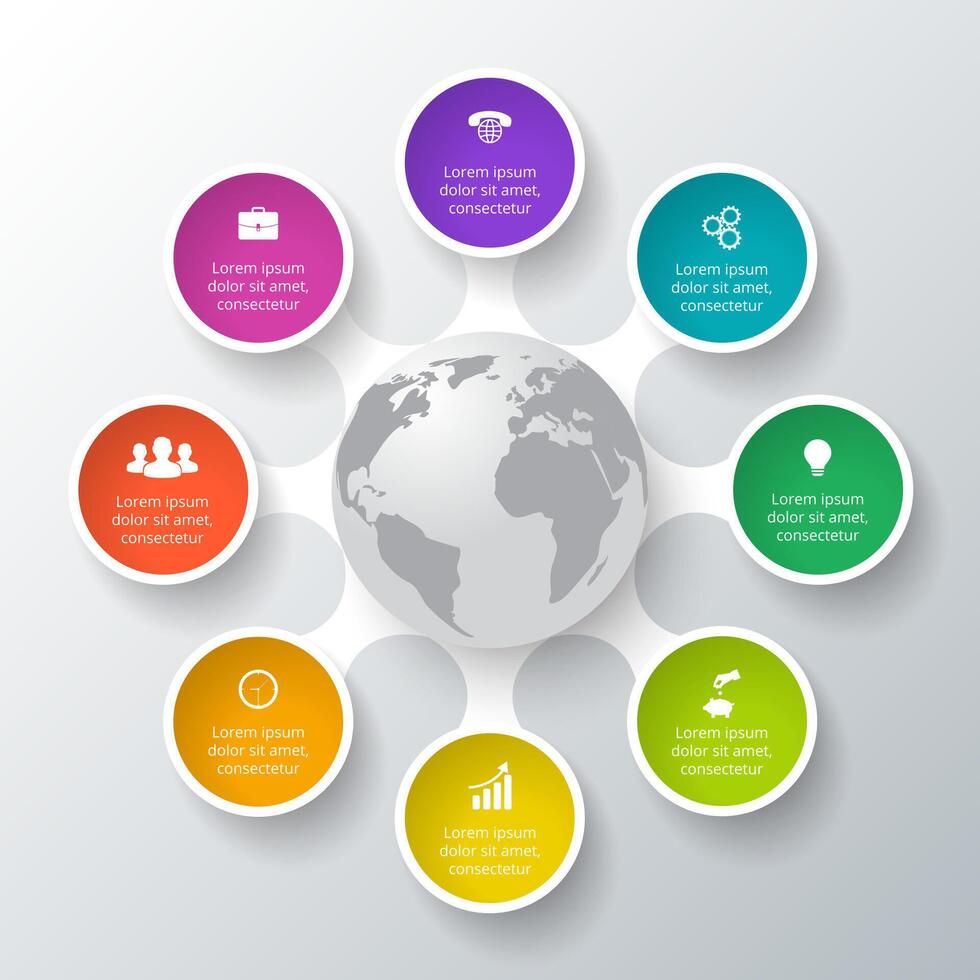 Lorem ipsum dolor sit amet, consectetur

Lorem ipsum dolor sit amet, consectetur

Lorem ipsum dolor sit amet, consectetur

Lorem ipsum dolor sit amet, consectetur

Lorem ipsum dolor sit amet, consectetur

Lorem ipsum dolor sit amet, consectetur

Lorem ipsum dolor sit amet, consectetur

Lorem ipsum dolor sit amet, consectetur