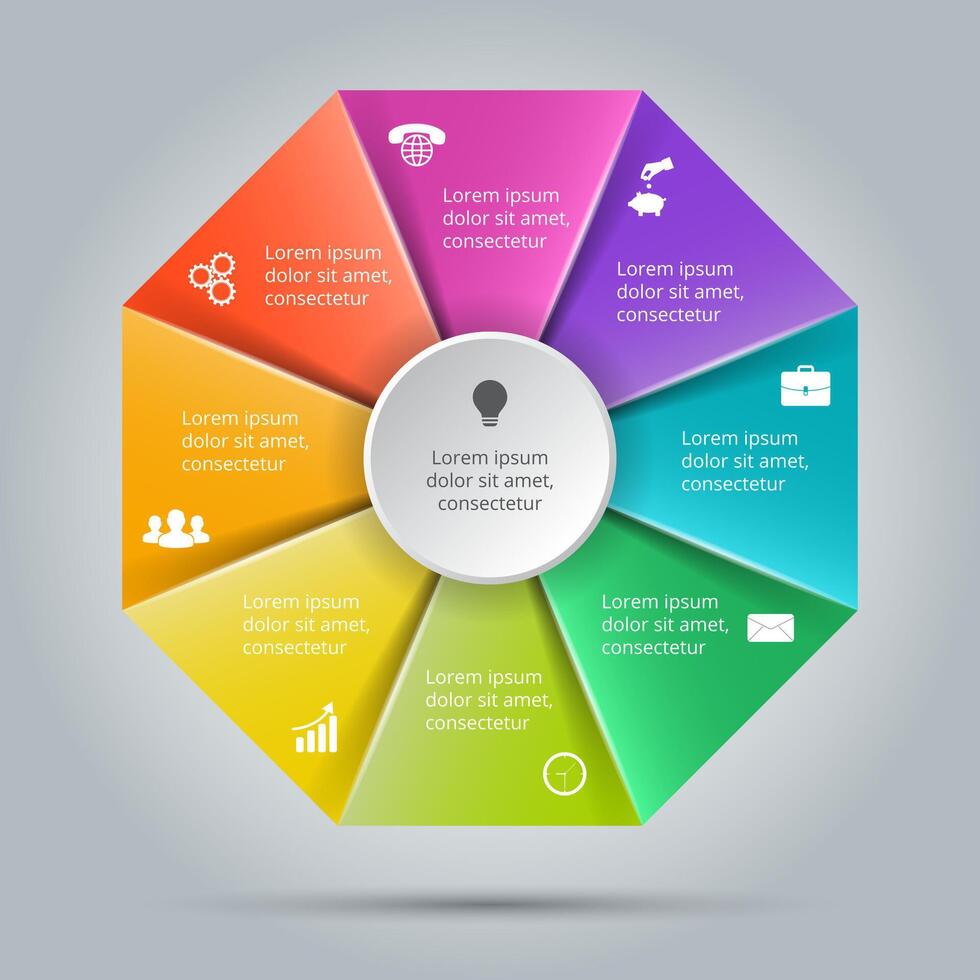 Lorem ipsum dolor sit amet, consectetur

Lorem ipsum dolor sit amet, consectetur

Lorem ipsum dolor sit amet, consectetur

Lorem ipsum dolor sit amet, consectetur

Lorem ipsum dolor sit amet, consectetur

Lorem ipsum dolor sit amet, consectetur

Lorem ipsum dolor sit amet, consectetur

Lorem ipsum dolor sit amet, consectetur

Lorem ipsum dolor sit amet, consectetur