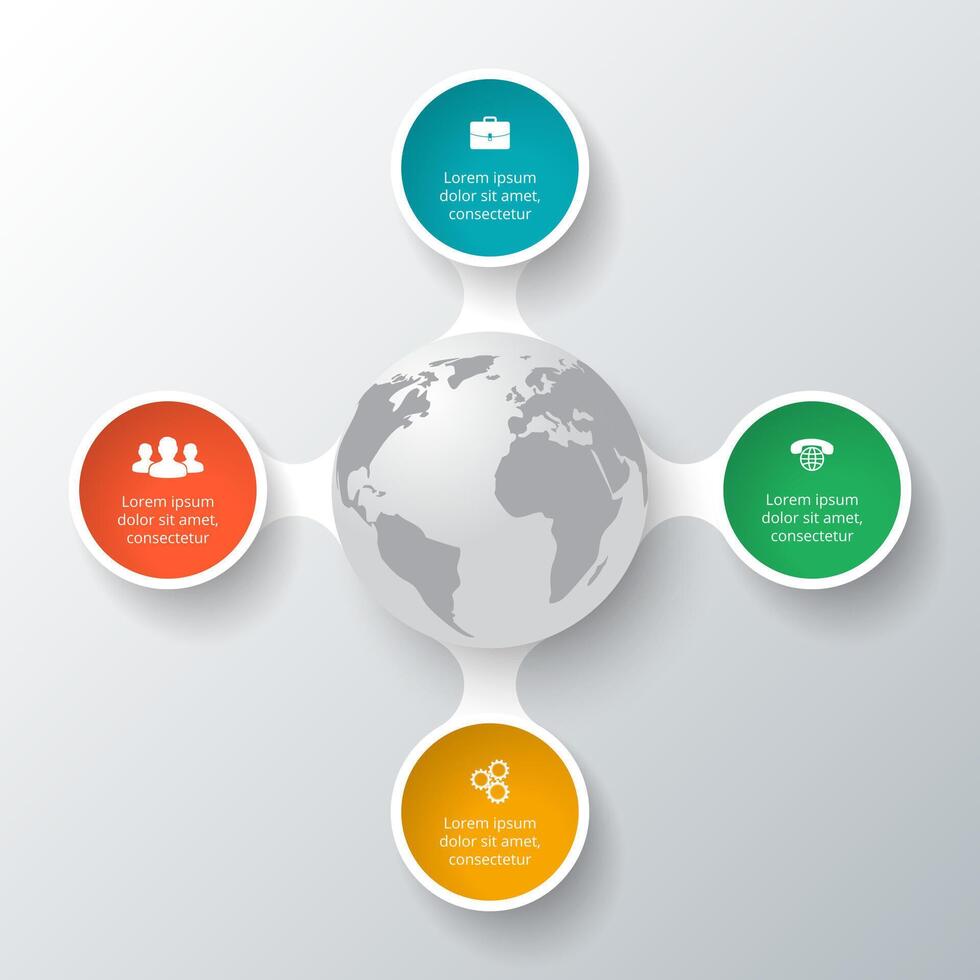 Lorem ipsum dolor sit amet, consectetur

Lorem ipsum dolor sit amet, consectetur

Lorem ipsum dolor sit amet, consectetur

Lorem ipsum dolor sit amet, consectetur