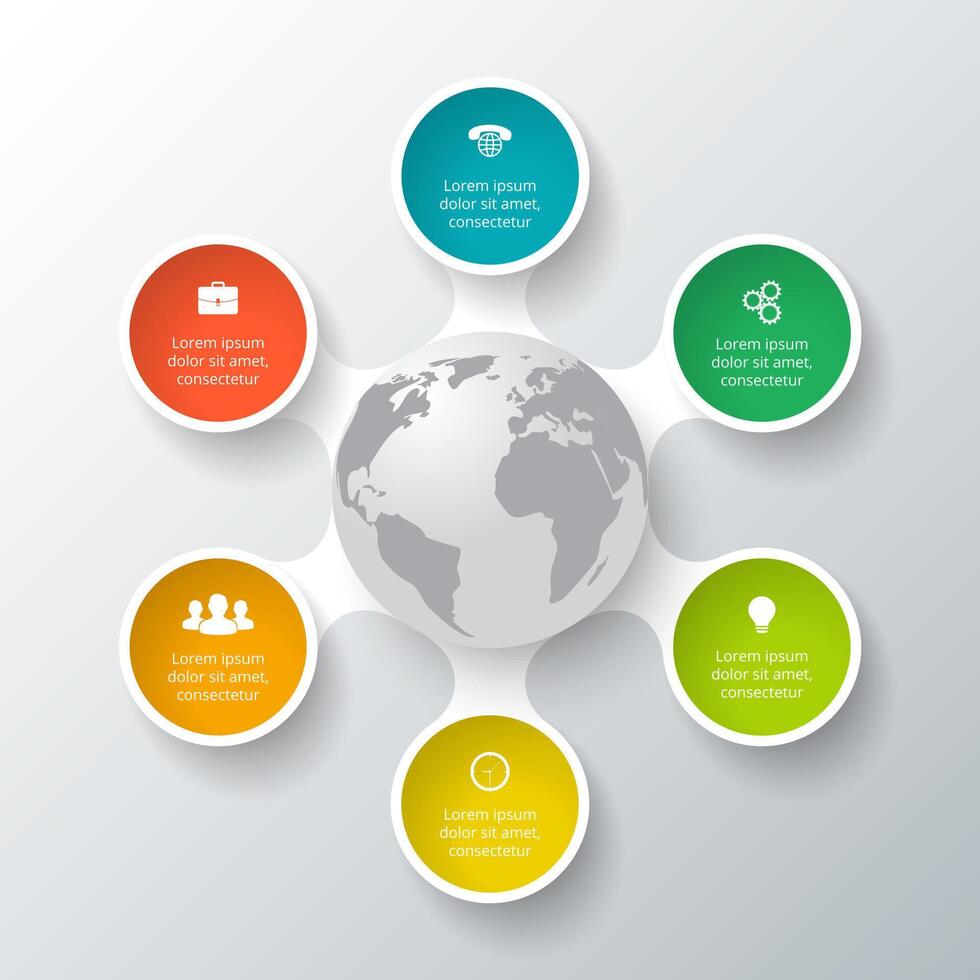 Lorem ipsum dolor sit amet, consectetur

Lorem ipsum dolor sit amet, consectetur

Lorem ipsum dolor sit amet, consectetur

Lorem ipsum dolor sit amet, consectetur

Lorem ipsum dolor sit amet, consectetur

Lorem ipsum dolor sit amet, consectetur