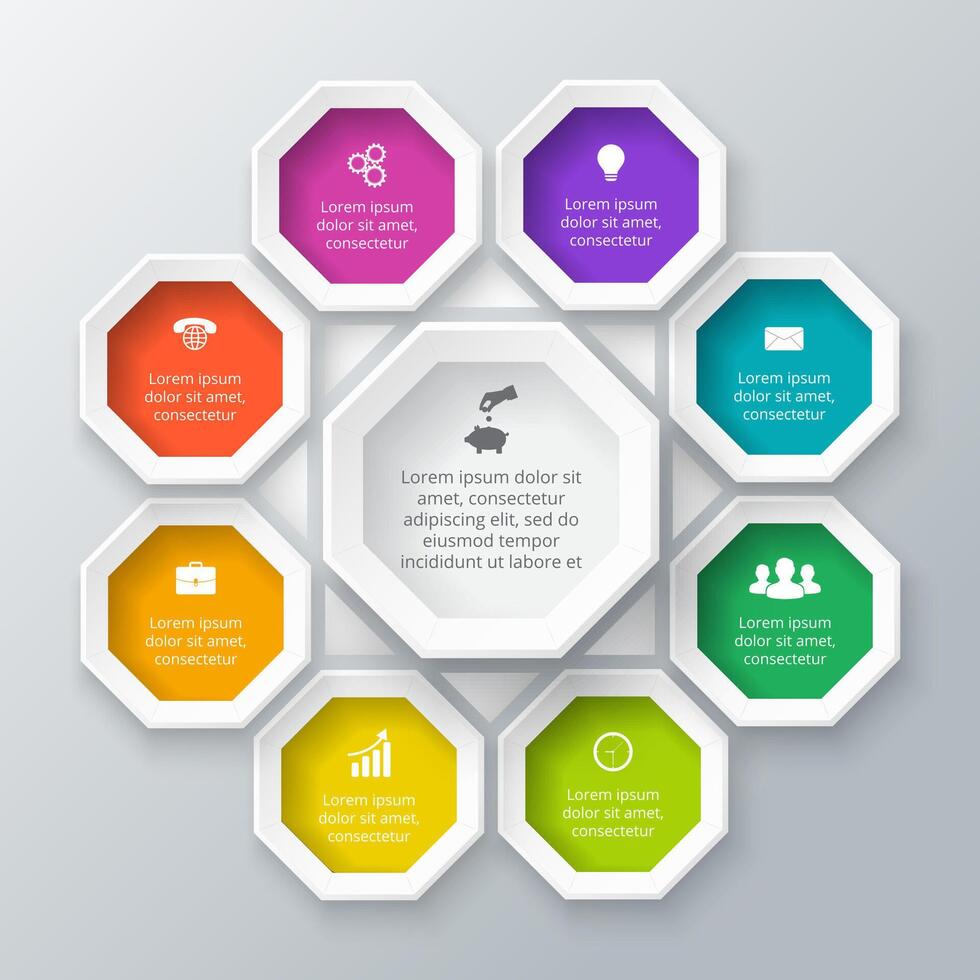 Lorem ipsum dolor sit amet, consectetur

Lorem ipsum dolor sit amet, consectetur

Lorem ipsum dolor sit amet, consectetur

Lorem ipsum dolor sit amet, consectetur

Lorem ipsum dolor sit amet, consectetur adipiscing elit, sed do eiusmod tempor incididunt ut labore et

Lorem ipsum dolor sit amet, consectetur

Lorem ipsum dolor sit amet, consectetur

Lorem ipsum dolor sit amet, consectetur

Lorem ipsum dolor sit amet, consectetur