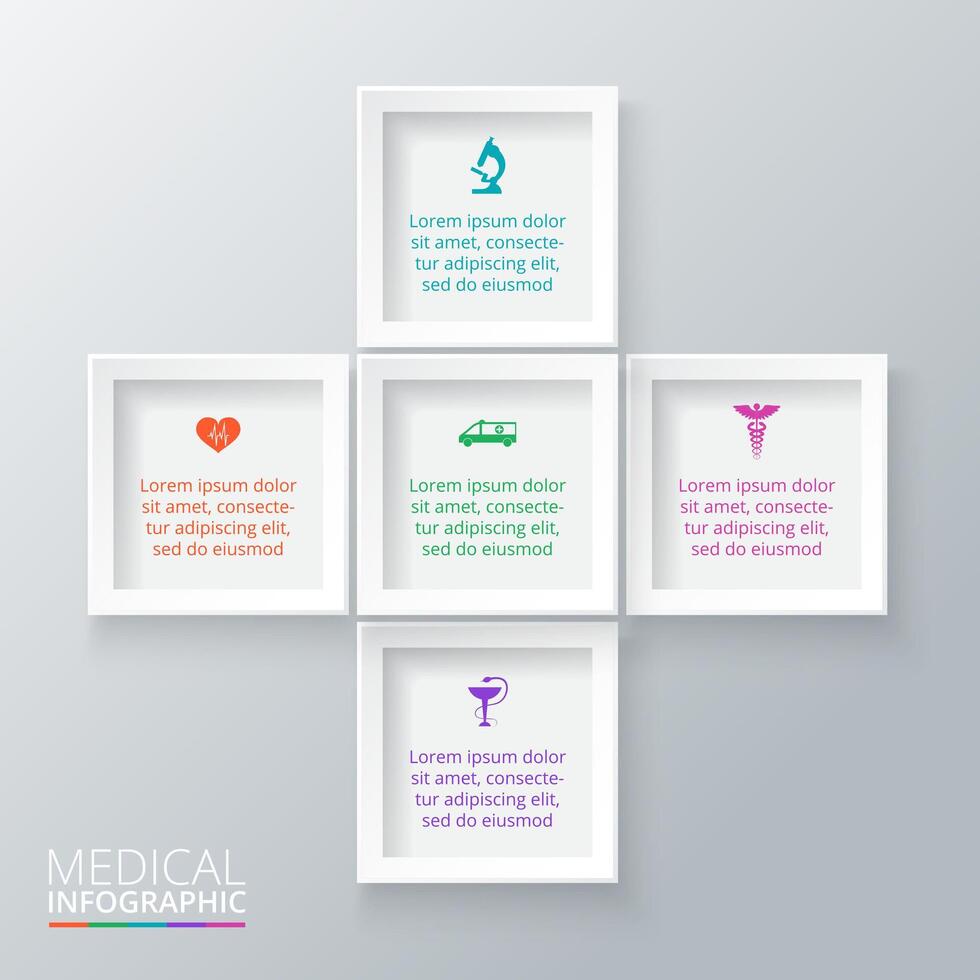 Lorem ipsum dolor sit amet, consectetur adipiscing elit, sed do eiusmod

Lorem ipsum dolor sit amet, consectetur adipiscing elit, sed do eiusmod

Lorem ipsum dolor sit amet, consectetur adipiscing elit, sed do eiusmod

Lorem ipsum dolor sit amet, consectetur adipiscing elit, sed do eiusmod

Lorem ipsum dolor sit amet, consectetur adipiscing elit, sed do eiusmod

MEDICAL
INFOGRAPHIC