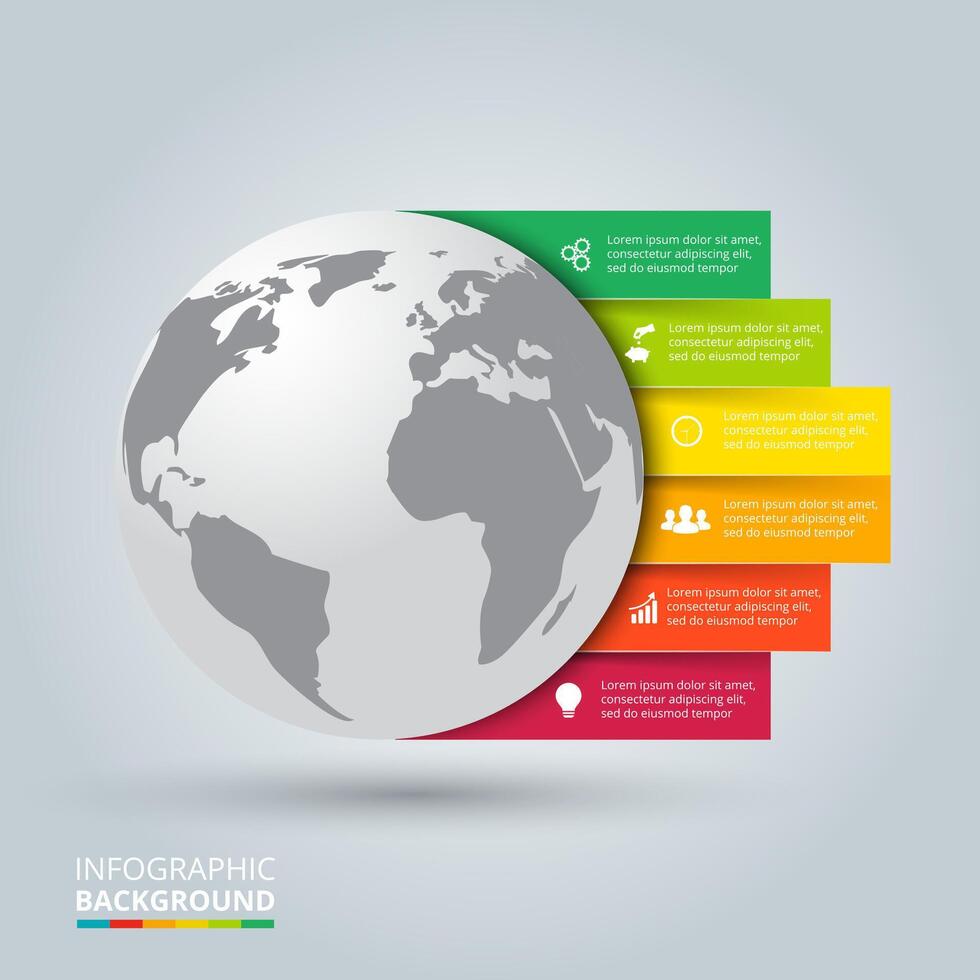 Lorem ipsum dolor sit amet, consectetur adipiscing elit, sed do eiusmod tempor

Lorem ipsum dolor sit amet, consectetur adipiscing elit, sed do eiusmod tempor

Lorem ipsum dolor sit amet, consectetur adipiscing elit, sed do eiusmod tempor

Lorem ipsum dolor sit amet, consectetur adipiscing elit, sed do eiusmod tempor

Lorem ipsum dolor sit amet, consectetur adipiscing elit, sed do eiusmod tempor

Lorem ipsum dolor sit amet, consectetur adipiscing elit, sed do eiusmod tempor

INFOGRAPHIC
BACKGROUND