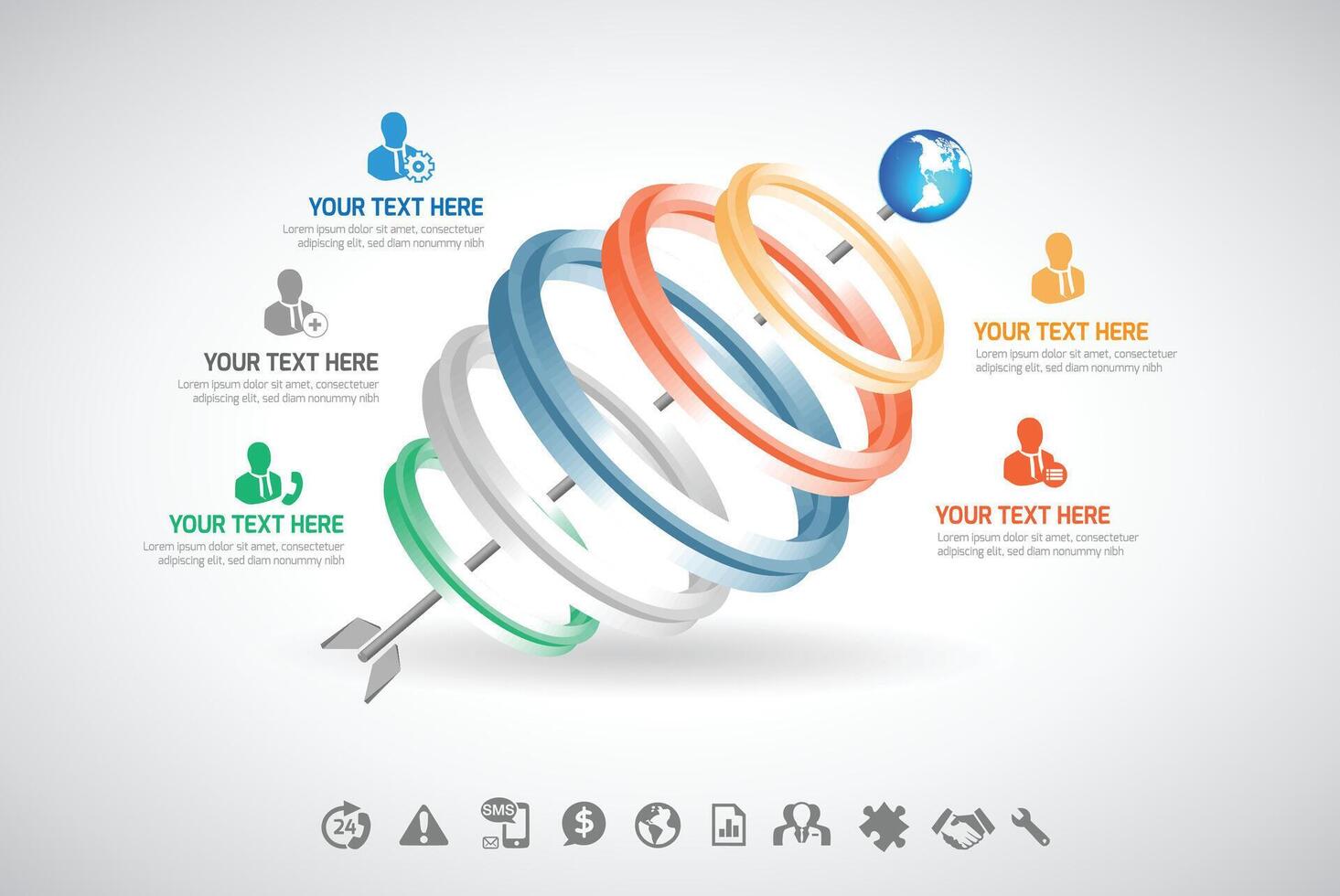 YOUR TEXT HERE
Lorem ipsum dolor sit amet, consectetuer adipiscing elit, sed diam nonummy nibh

YOUR TEXT HERE
Lorem ipsum dolor sit amet, consectetuer adipiscing elit, sed diam nonummy nibh

YOUR TEXT HERE
Lorem ipsum dolor sit amet, consectetuer adipiscing elit, sed diam nonummy nibh

YOUR TEXT HERE
Lorem ipsum dolor sit amet, consectetuer adipiscing elit, sed diam nonummy nibh

YOUR TEXT HERE
Lorem ipsum dolor sit amet, consectetuer adipiscing elit, sed diam nonummy nibh

24
SMS
$