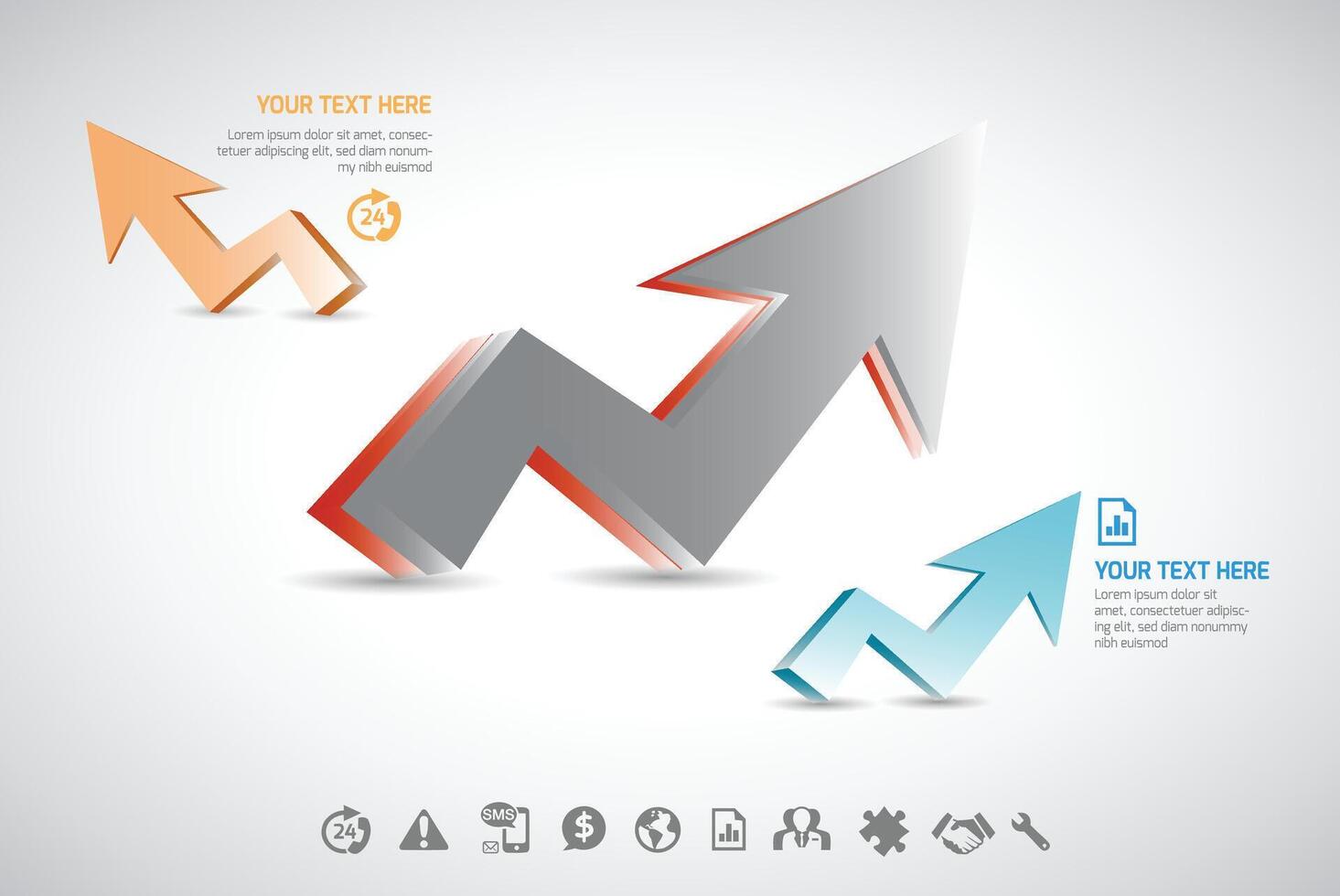 YOUR TEXT HERE

Lorem ipsum dolor sit amet, consectetuer adipiscing elit, sed diam nonummy nibh euismod

24

YOUR TEXT HERE

Lorem ipsum dolor sit amet, consectetuer adipiscing elit, sed diam nonummy nibh euismod

24 SMS $