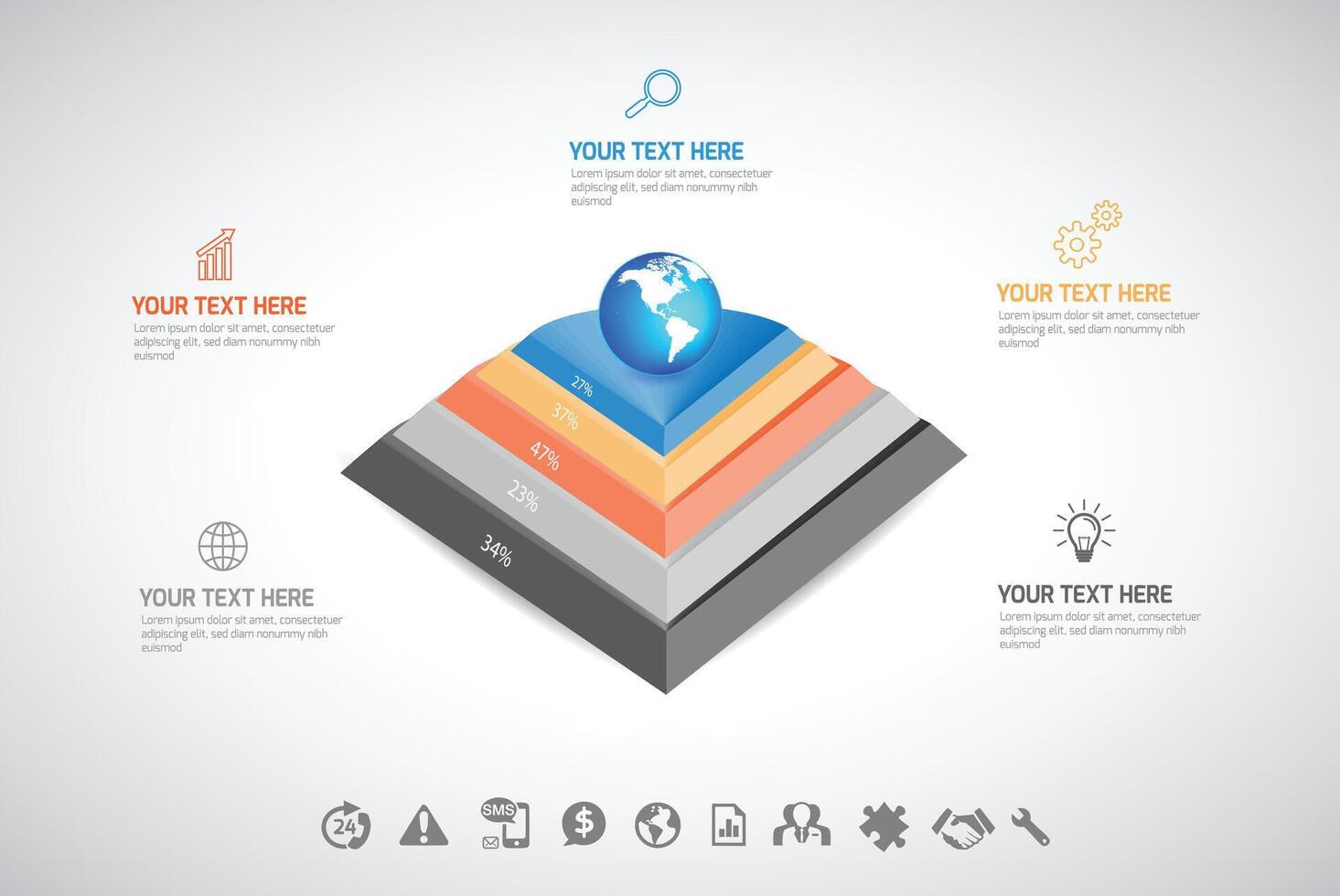 YOUR TEXT HERE
Lorem ipsum dolor sit amet, consectetuer adipiscing elit, sed diam nonummy nibh euismod

YOUR TEXT HERE
Lorem ipsum dolor sit amet, consectetuer adipiscing elit, sed diam nonummy nibh euismod

YOUR TEXT HERE
Lorem ipsum dolor sit amet, consectetuer adipiscing elit, sed diam nonummy nibh euismod

27%
37%
47%
23%
34%

YOUR TEXT HERE
Lorem ipsum dolor sit amet, consectetuer adipiscing elit, sed diam nonummy nibh euismod

YOUR TEXT HERE
Lorem ipsum dolor sit amet, consectetuer adipiscing elit, sed diam nonummy nibh euismod

24
SMS
$